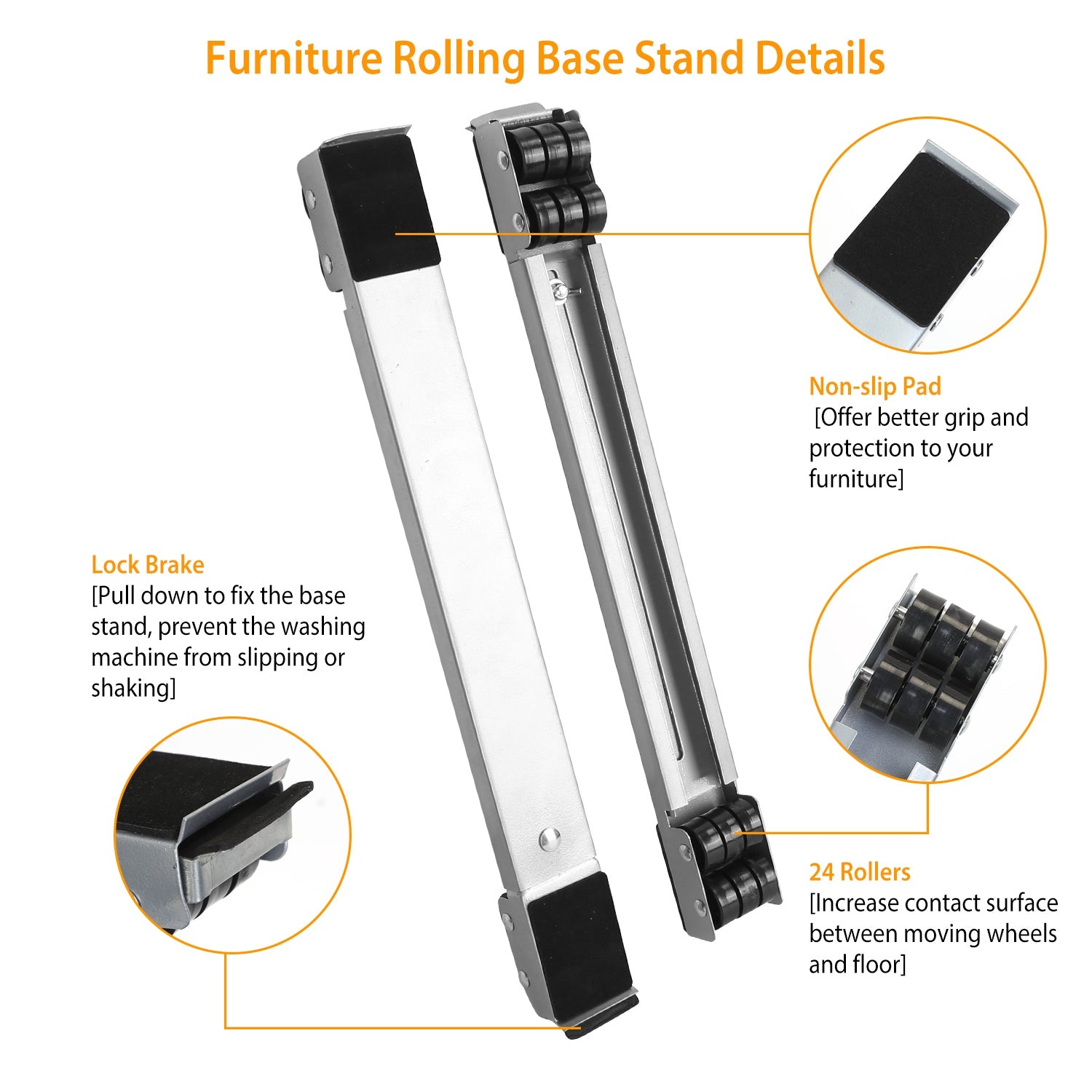 Furniture Rolling Base Stand Details

Non-slip Pad
[Offer better grip and protection to your furniture]

Lock Brake
[Pull down to fix the base stand, prevent the washing machine from slipping or shaking]

24 Rollers
[Increase contact surface between moving wheels and floor]