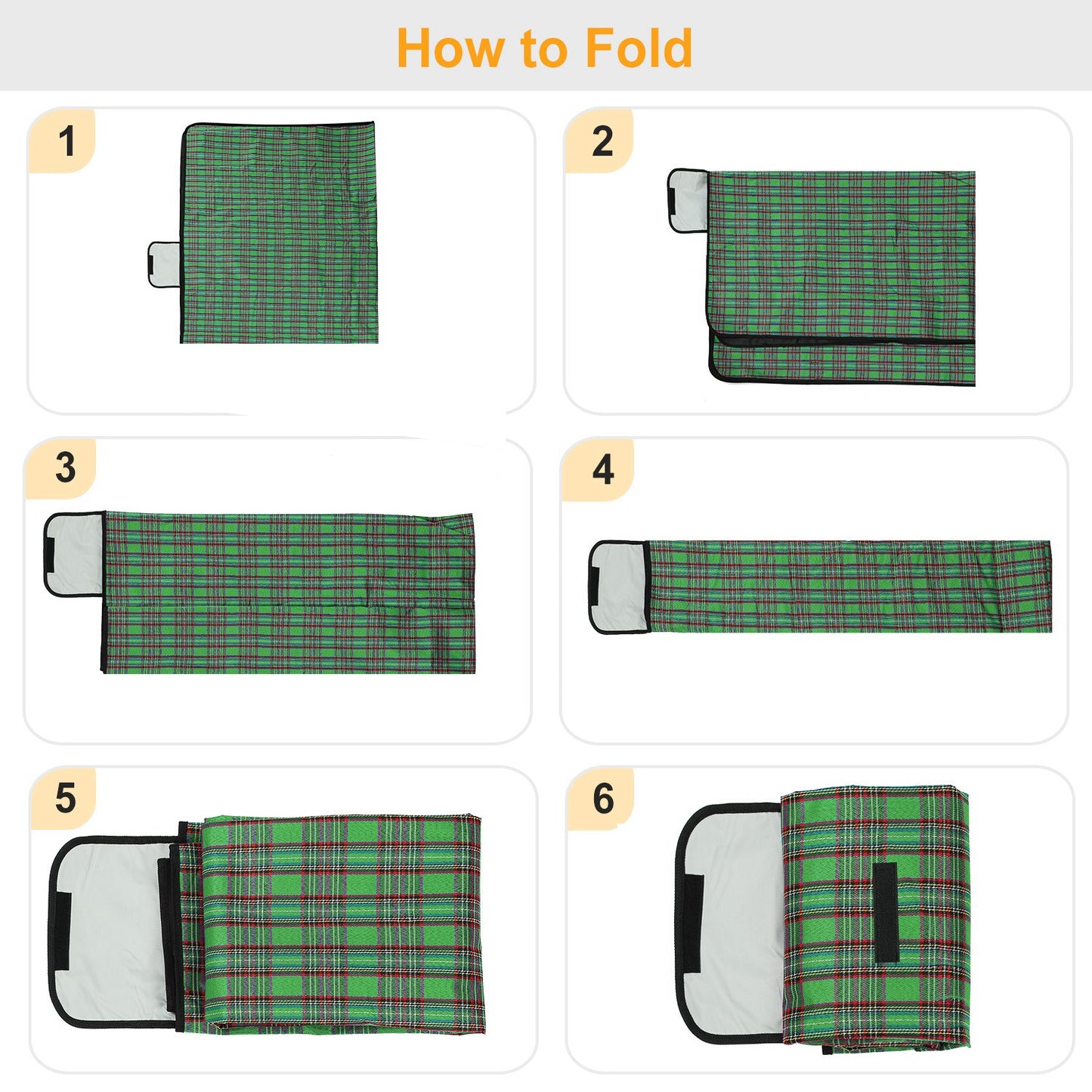 How to Fold

1

2

3

4

5

6