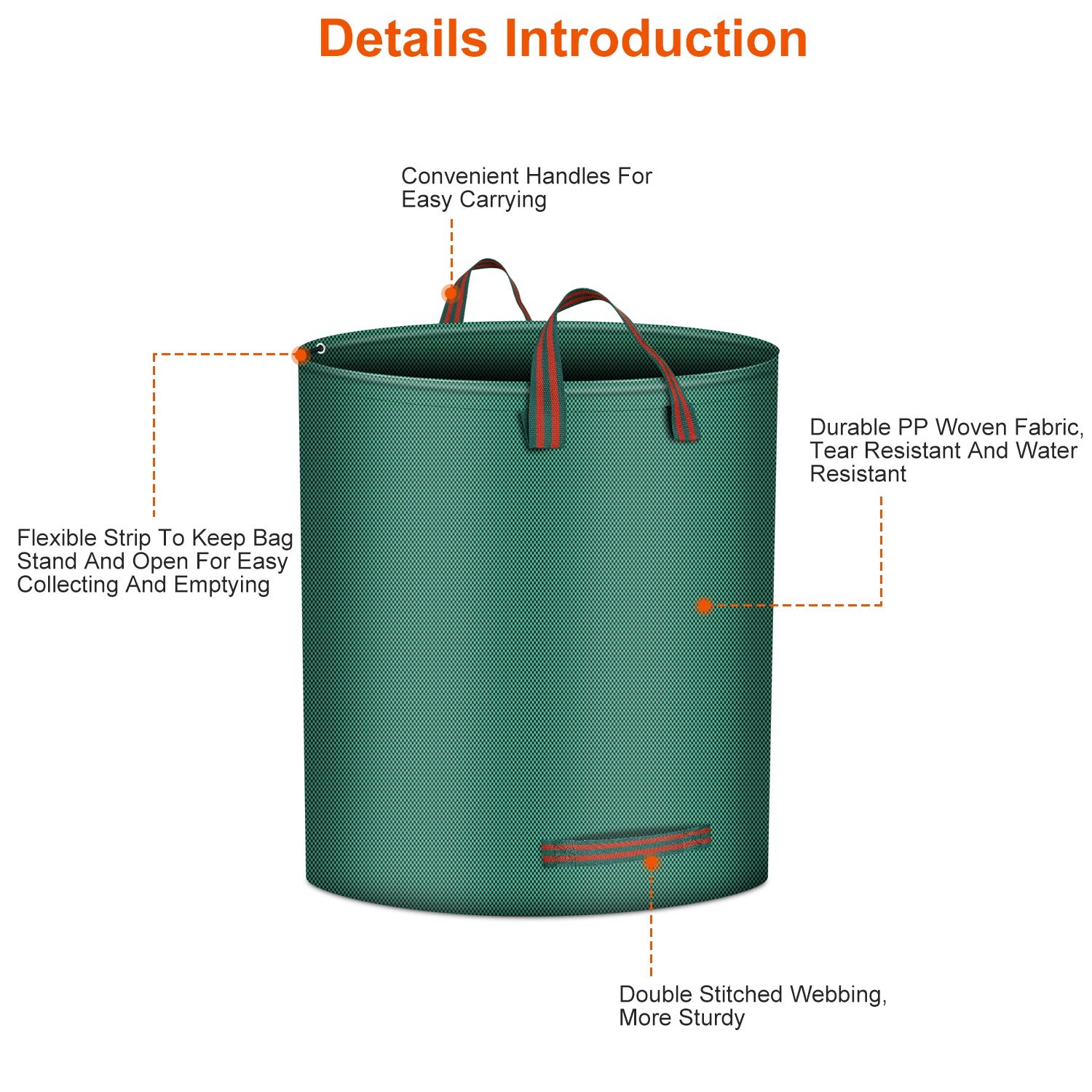 Details Introduction

Convenient Handles For Easy Carrying

Flexible Strip To Keep Bag Stand And Open For Easy Collecting And Emptying

Durable PP Woven Fabric, Tear Resistant And Water Resistant

Double Stitched Webbing, More Sturdy