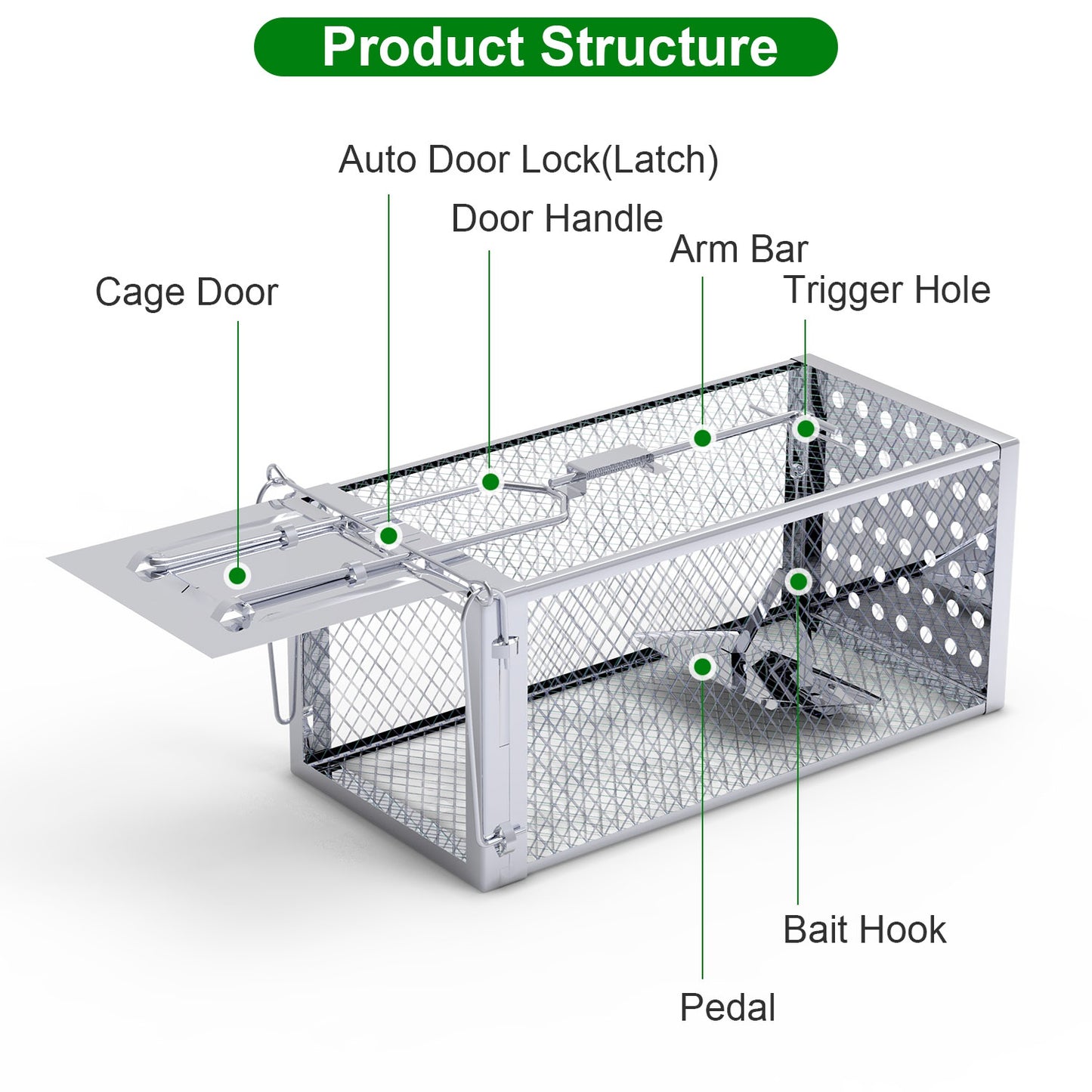 Product Structure

Auto Door Lock(Latch)

Door Handle

Arm Bar

Cage Door

Trigger Hole

Bait Hook

Pedal