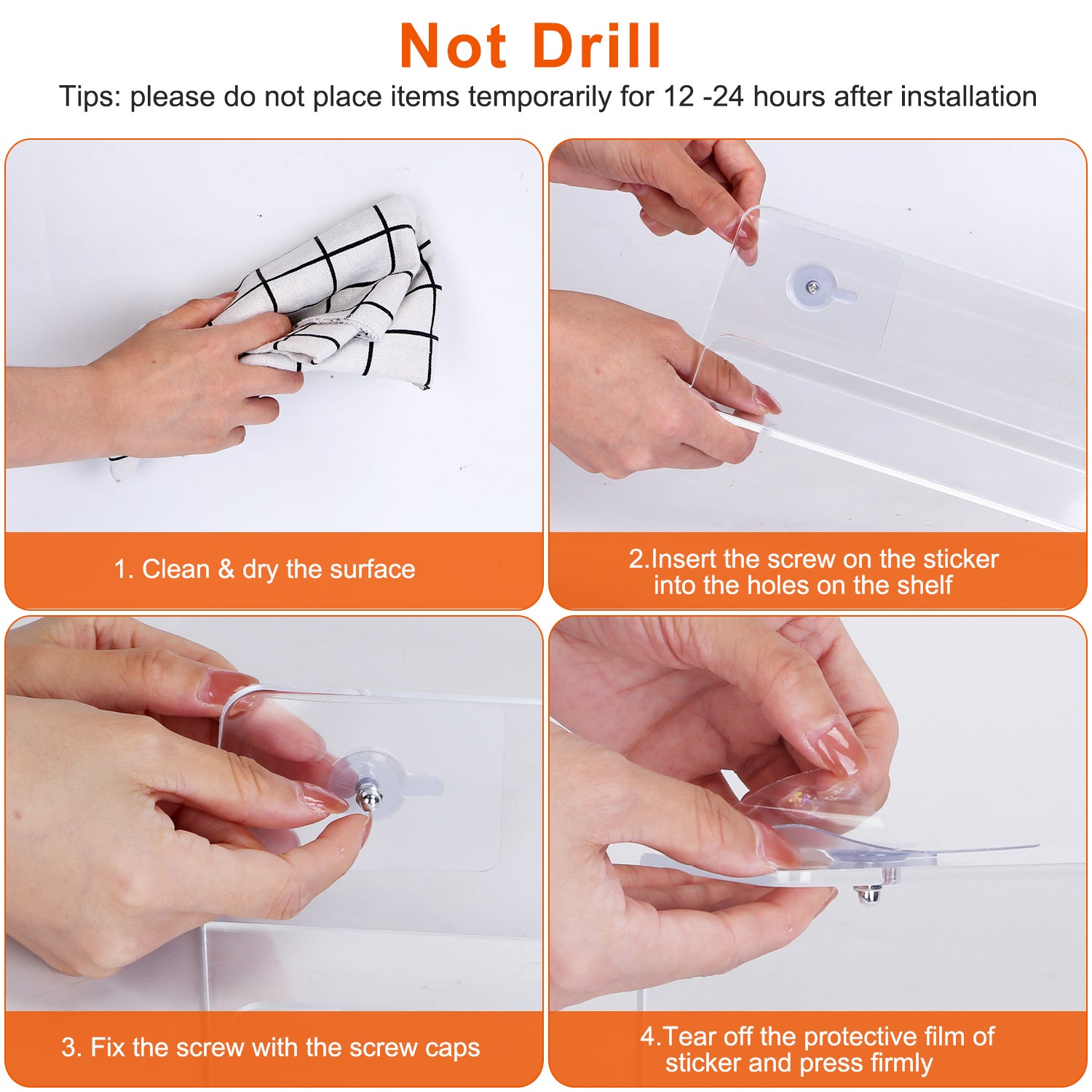 Not Drill

Tips: please do not place items temporarily for 12 -24 hours after installation

1. Clean & dry the surface

2.Insert the screw on the sticker into the holes on the shelf

3. Fix the screw with the screw caps

4.Tear off the protective film of sticker and press firmly