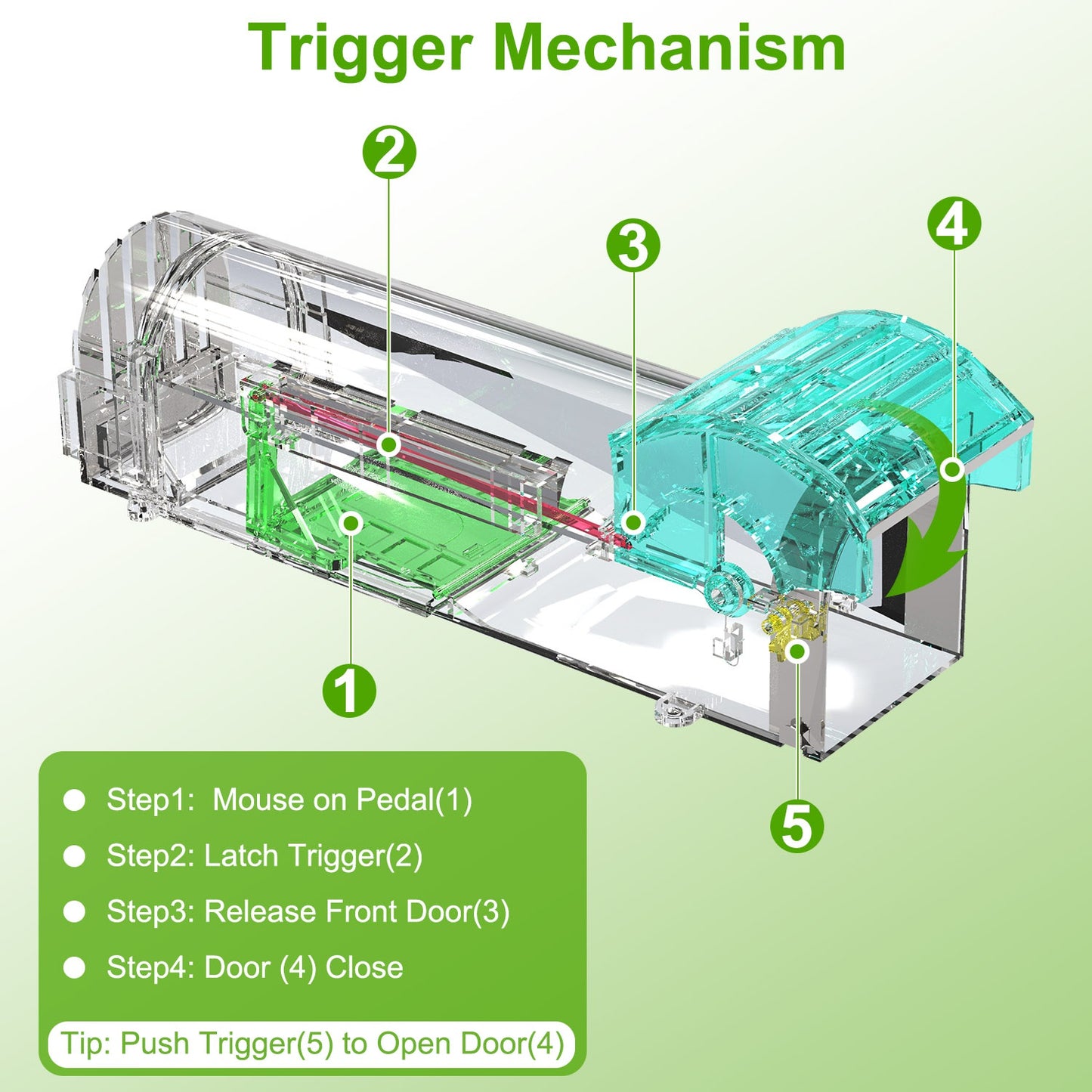 Trigger Mechanism

2

3

4

1

5

Step1:  Mouse on Pedal(1)

Step2: Latch Trigger(2)

Step3: Release Front Door(3)

Step4: Door (4) Close

Tip: Push Trigger(5) to Open Door(4)