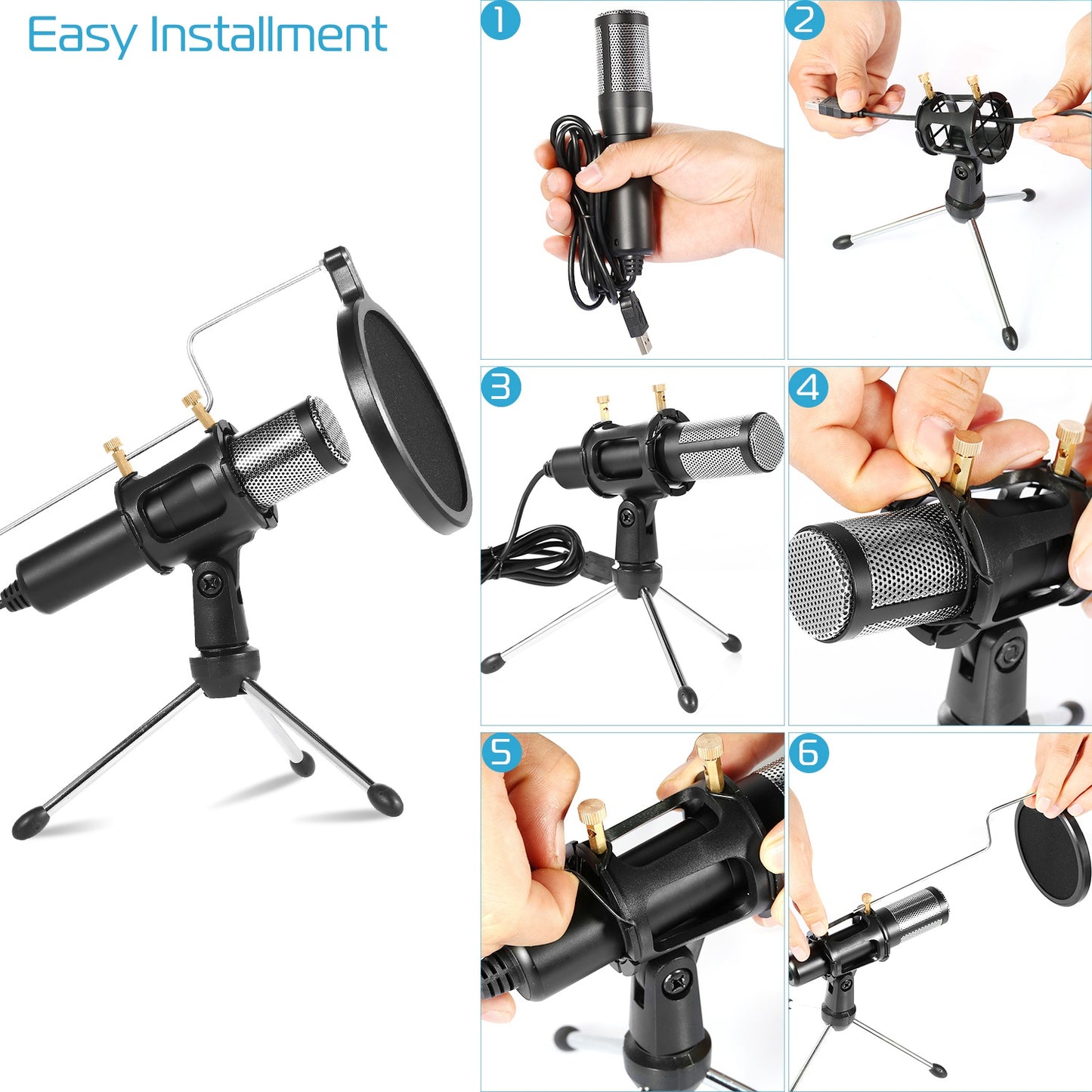 Easy Installment

1

2

3

4

5

6