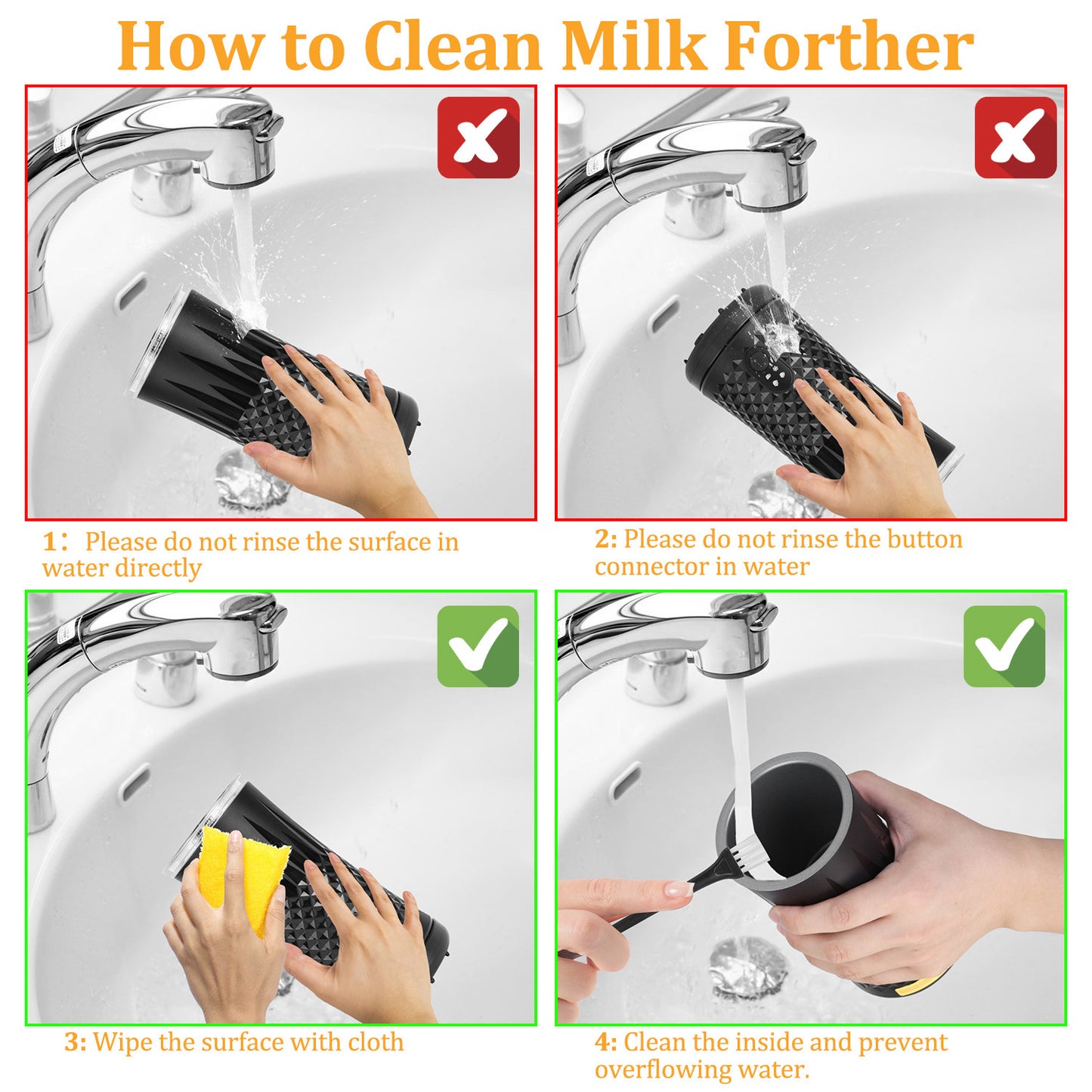 How to Clean Milk Forther

1： Please do not rinse the surface in water directly

2: Please do not rinse the button connector in water

3: Wipe the surface with cloth

4: Clean the inside and prevent overflowing water.