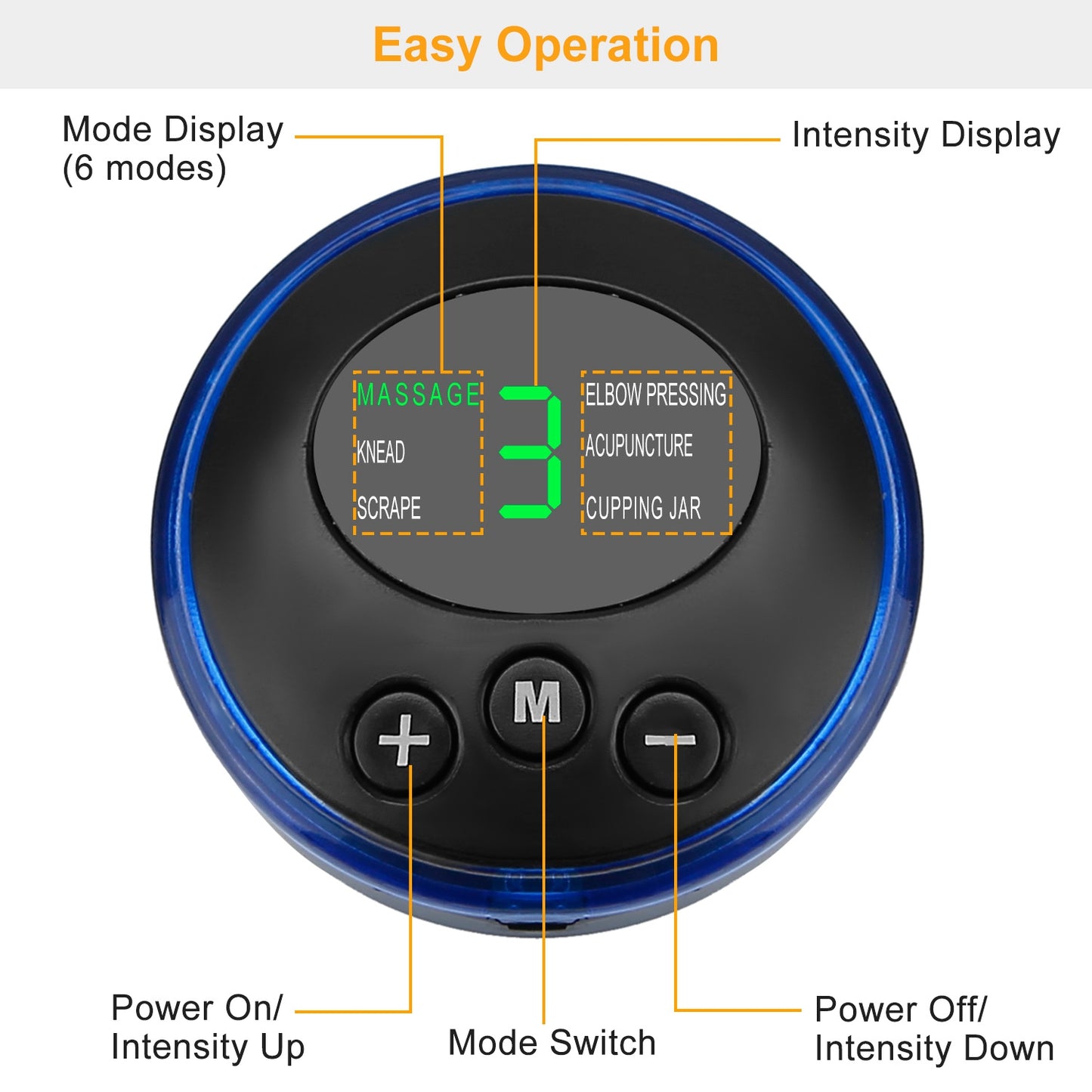 Easy Operation

Mode Display
(6 modes)

Intensity Display

MASSAGE
KNEAD
SCRAPE

3

ELBOW PRESSING
ACUPUNCTURE
CUPPING JAR

+

M

−

Power On/
Intensity Up

Mode Switch

Power Off/
Intensity Down