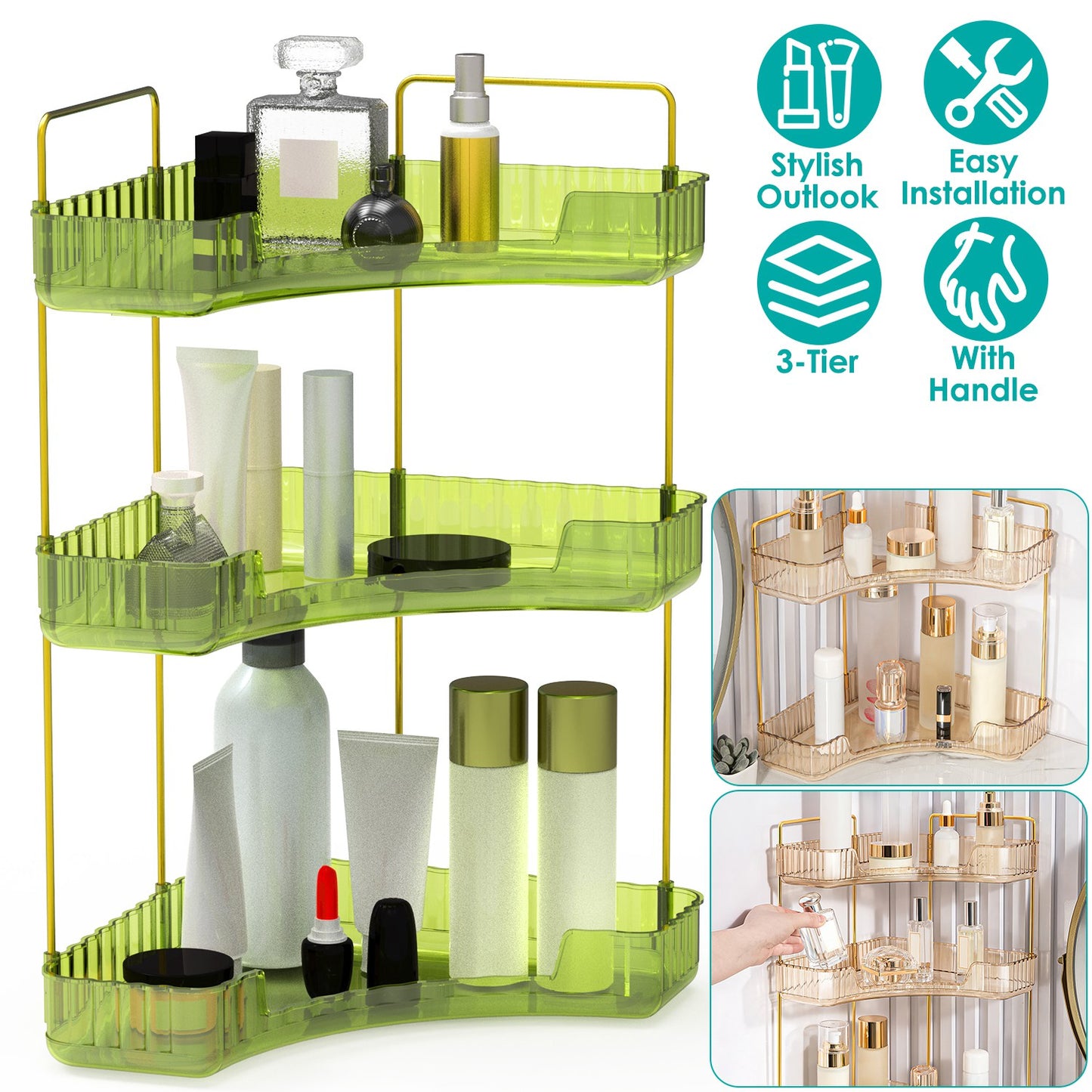 Stylish Outlook

Easy Installation

3-Tier

With Handle