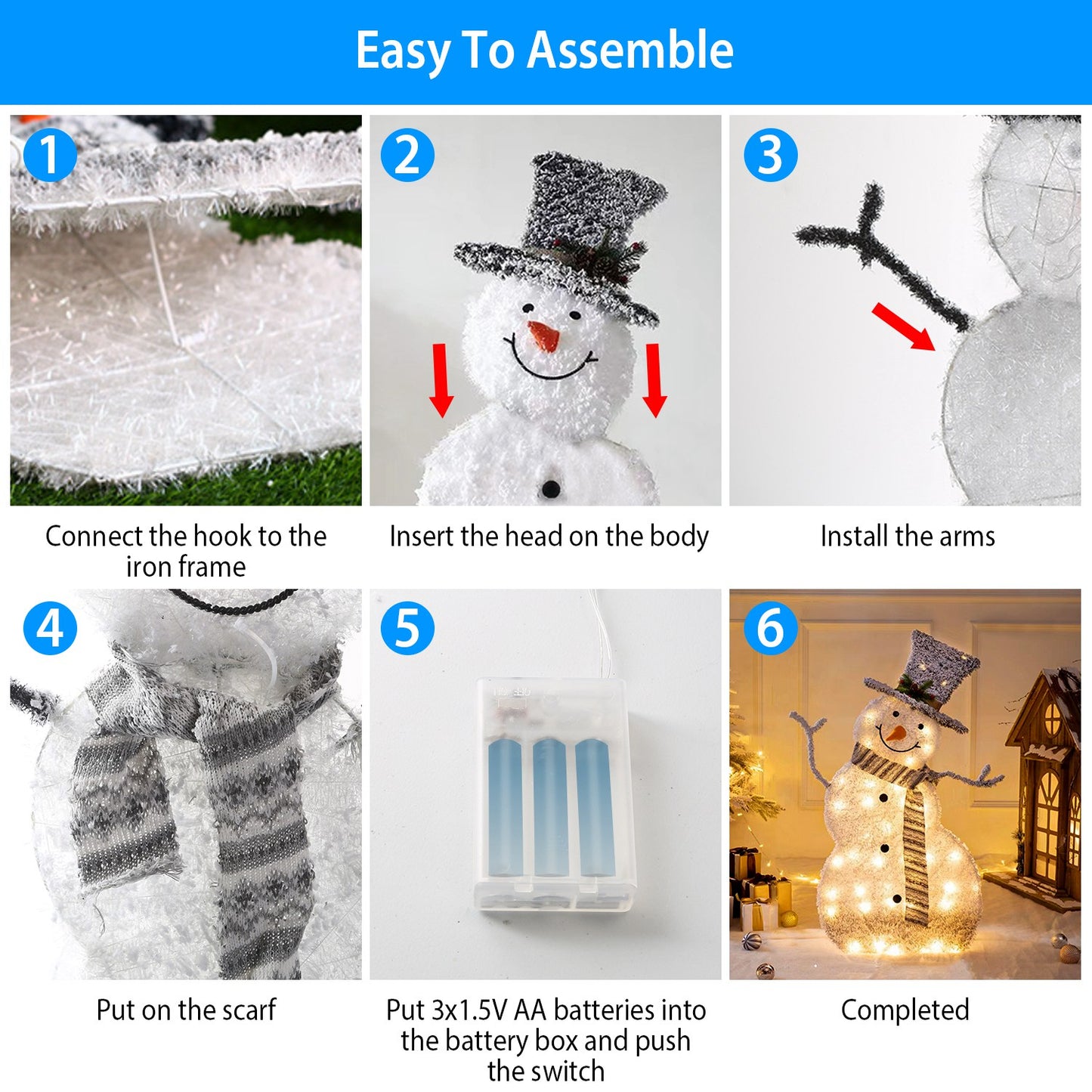 Easy To Assemble

1

Connect the hook to the iron frame

2

Insert the head on the body

3

Install the arms

4

Put on the scarf

5

Put 3x1.5V AA batteries into the battery box and push the switch

6

Completed