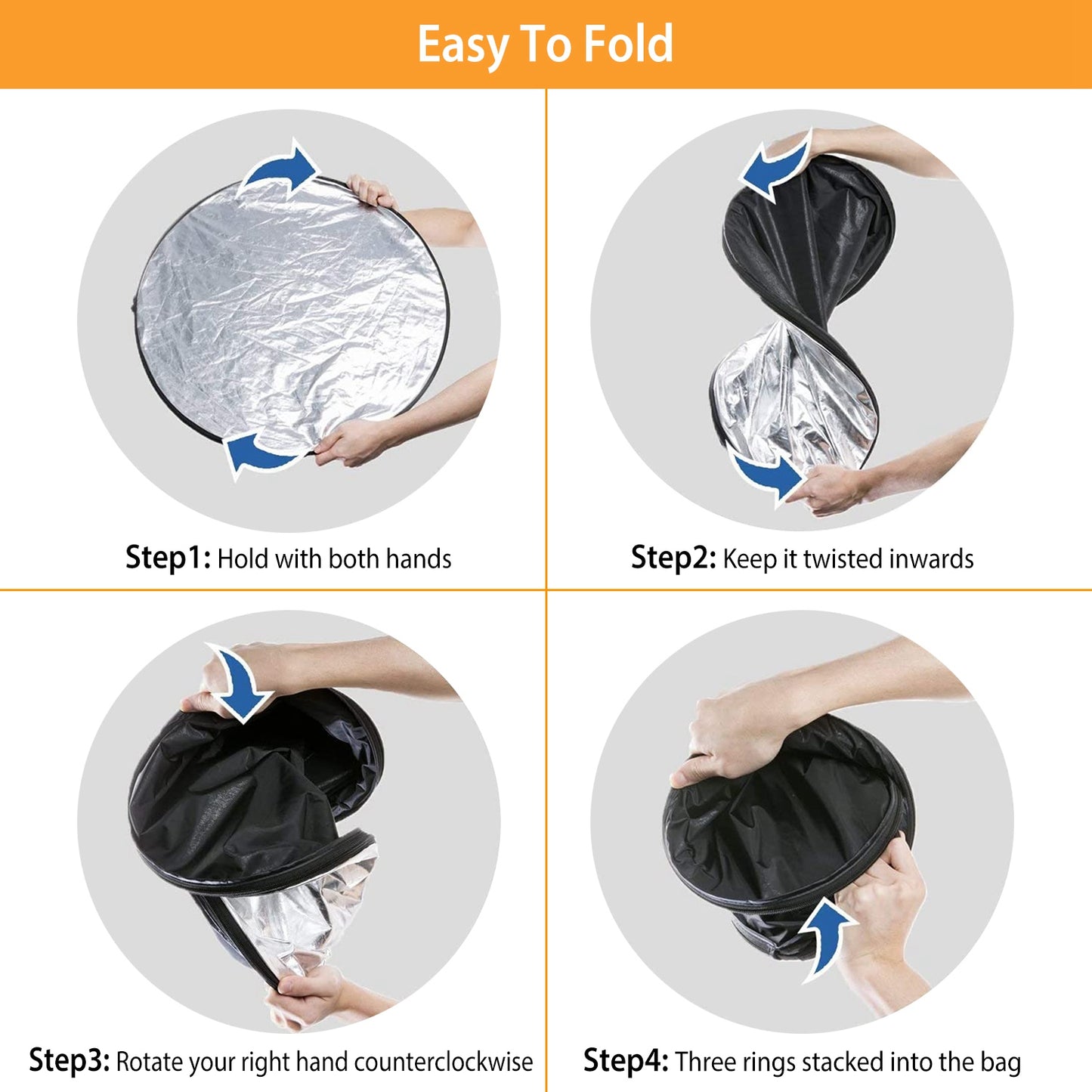 Easy To Fold

Step1: Hold with both hands

Step2: Keep it twisted inwards

Step3: Rotate your right hand counterclockwise

Step4: Three rings stacked into the bag