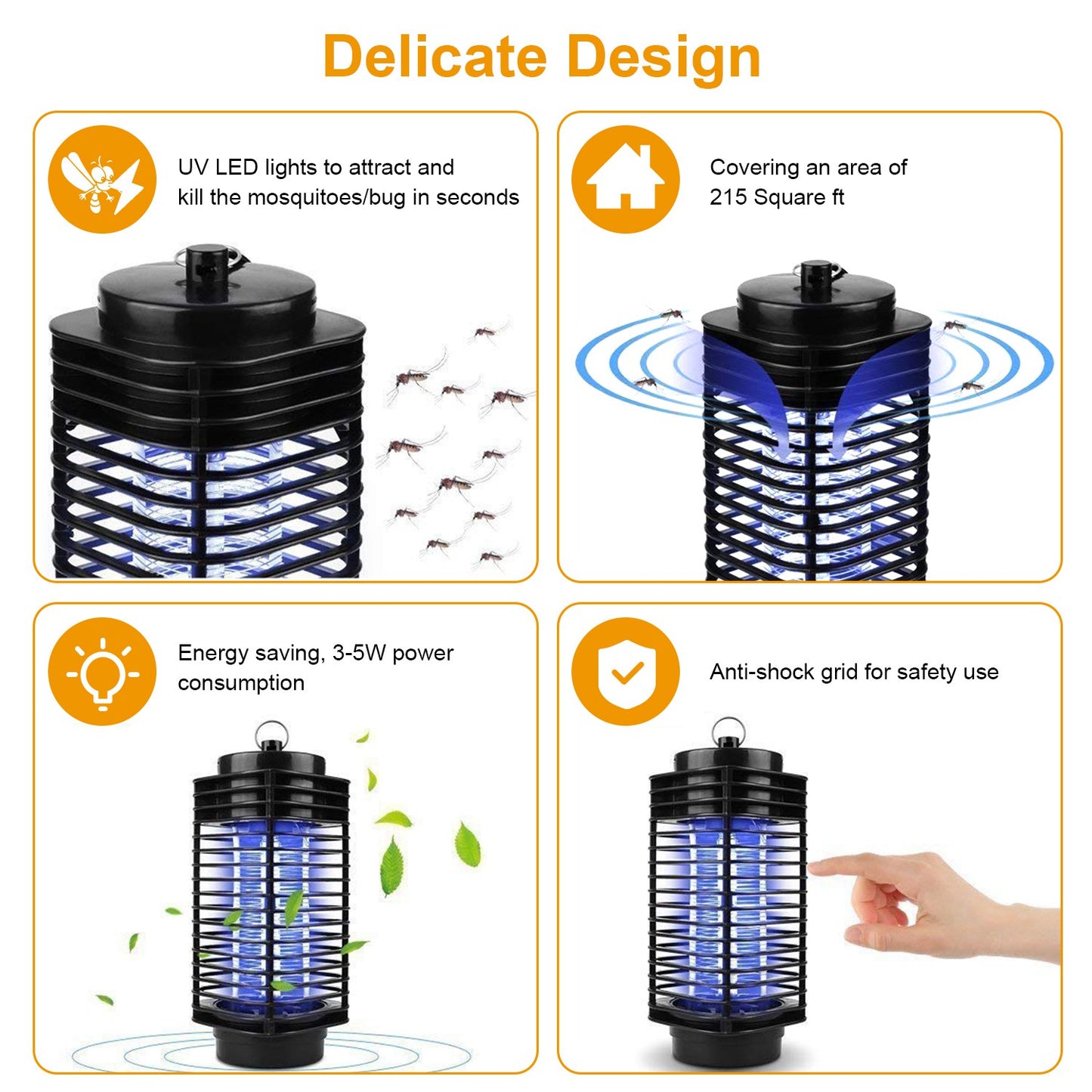 Delicate Design

UV LED lights to attract and kill the mosquitoes/bug in seconds

Covering an area of 215 Square ft

Energy saving, 3-5W power consumption

Anti-shock grid for safety use