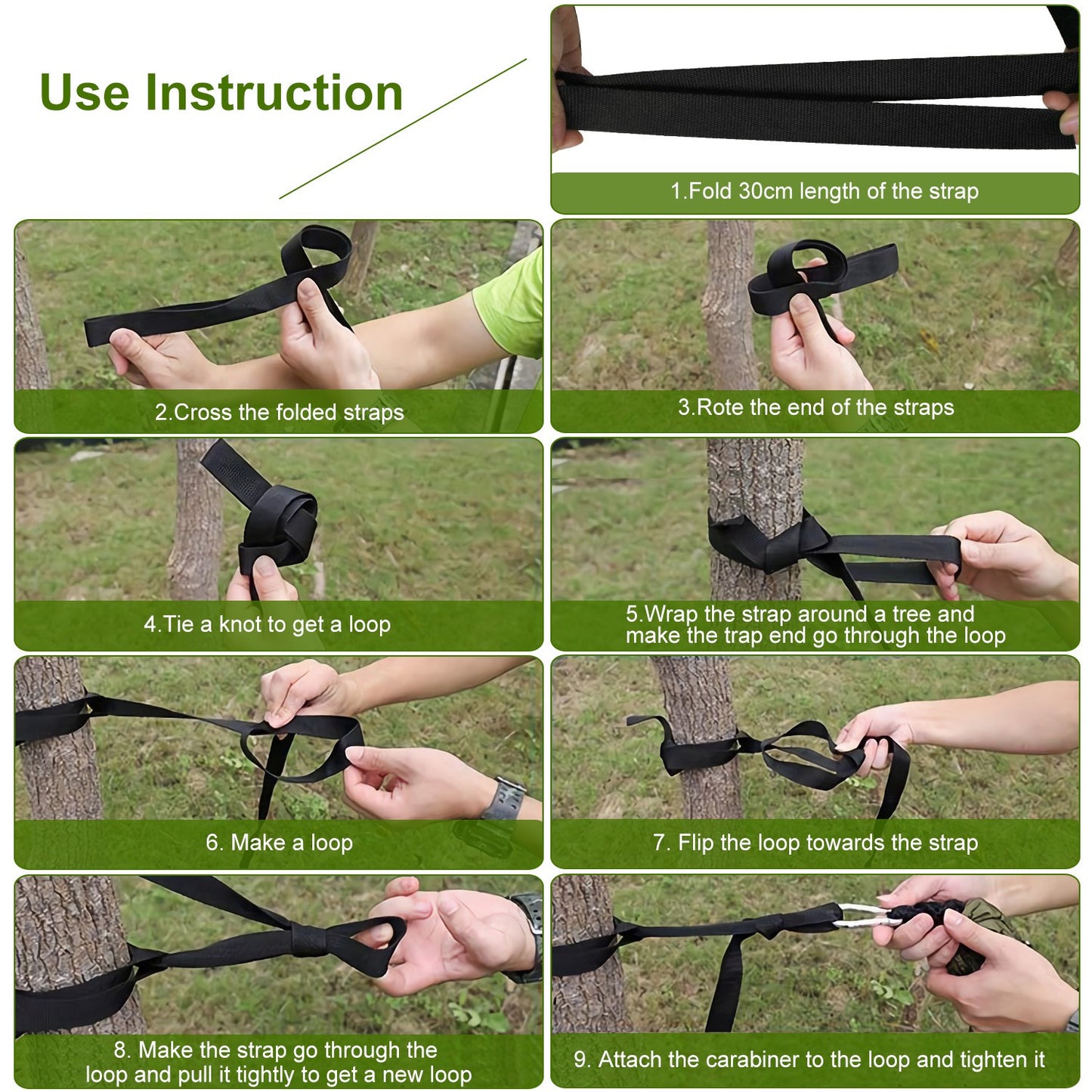 Use Instruction

1.Fold 30cm length of the strap

2.Cross the folded straps

3.Rote the end of the straps

4.Tie a knot to get a loop

5.Wrap the strap around a tree and make the trap end go through the loop

6. Make a loop

7. Flip the loop towards the strap

8. Make the strap go through the loop and pull it tightly to get a new loop

9. Attach the carabiner to the loop and tighten it