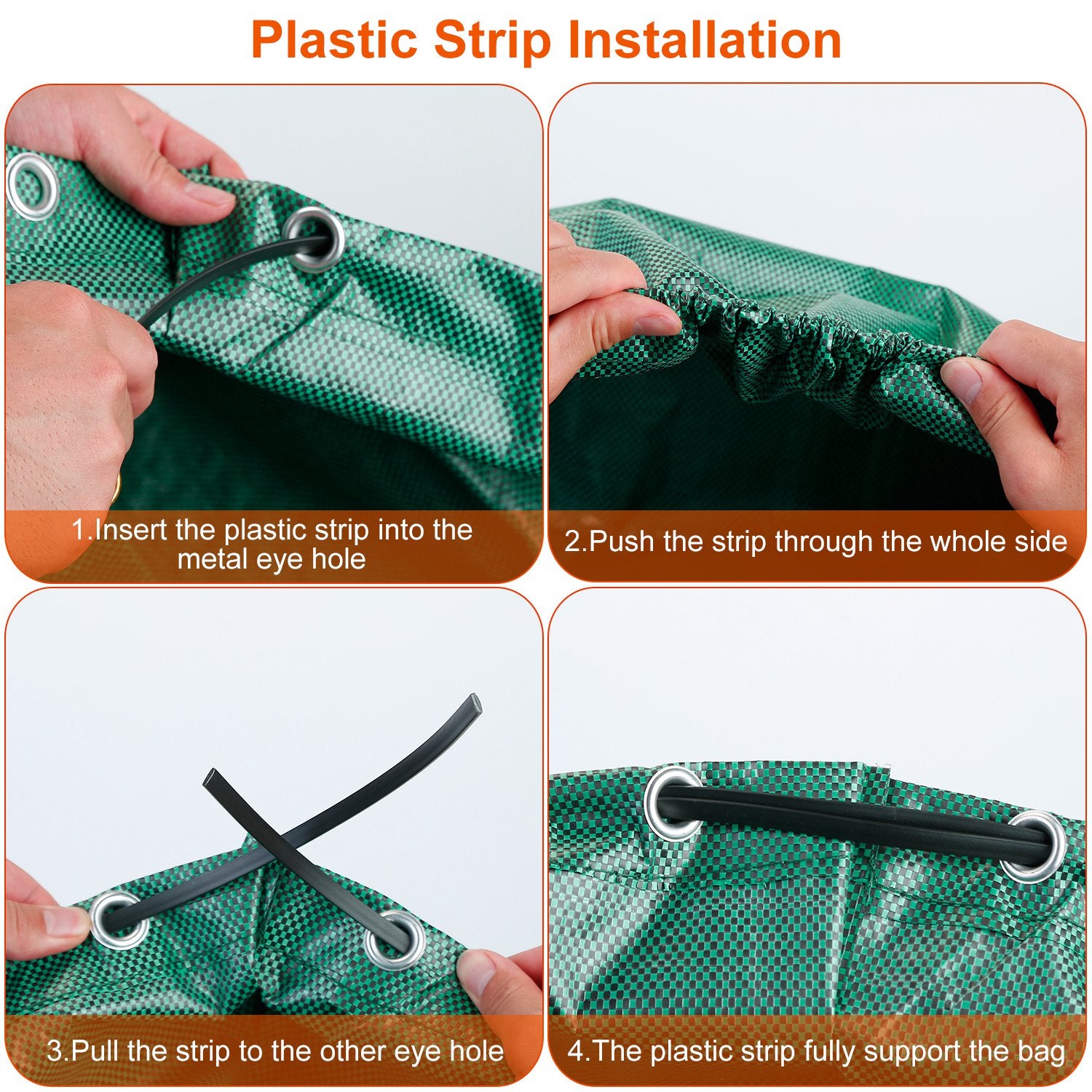 Plastic Strip Installation

1.Insert the plastic strip into the metal eye hole

2.Push the strip through the whole side

3.Pull the strip to the other eye hole

4.The plastic strip fully support the bag