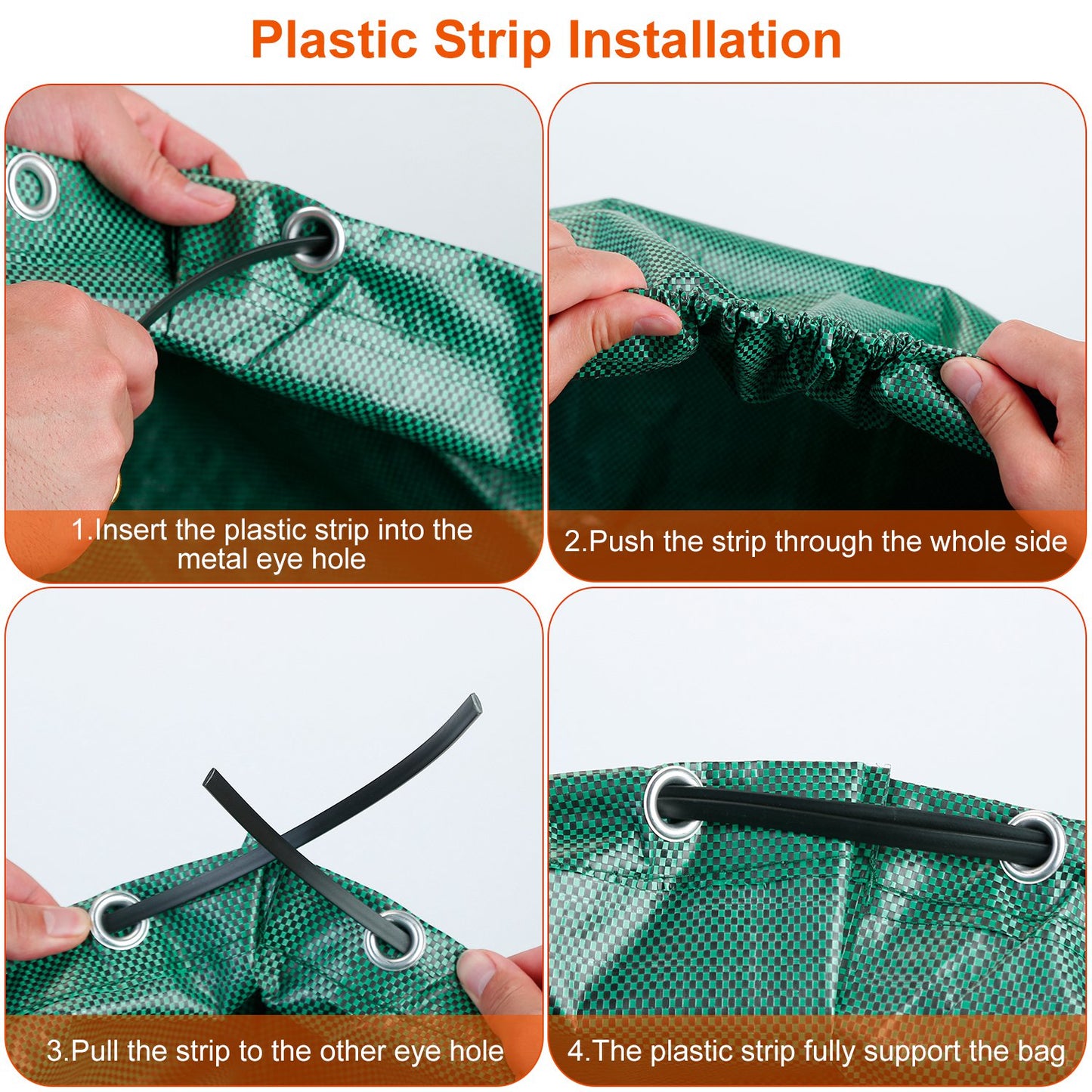 Plastic Strip Installation

1.Insert the plastic strip into the metal eye hole

2.Push the strip through the whole side

3.Pull the strip to the other eye hole

4.The plastic strip fully support the bag