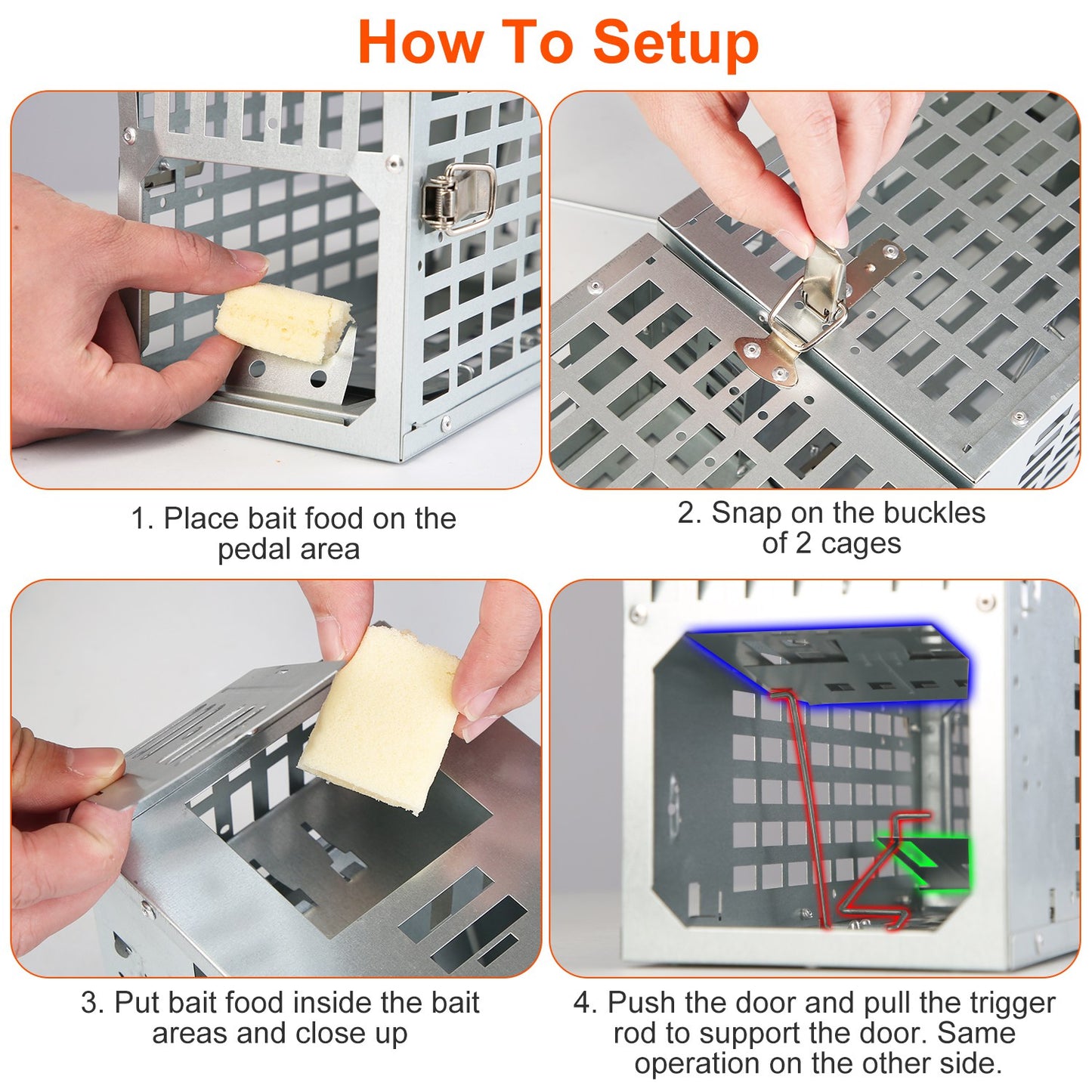 How To Setup

1. Place bait food on the pedal area

2. Snap on the buckles of 2 cages

3. Put bait food inside the bait areas and close up

4. Push the door and pull the trigger rod to support the door. Same operation on the other side.