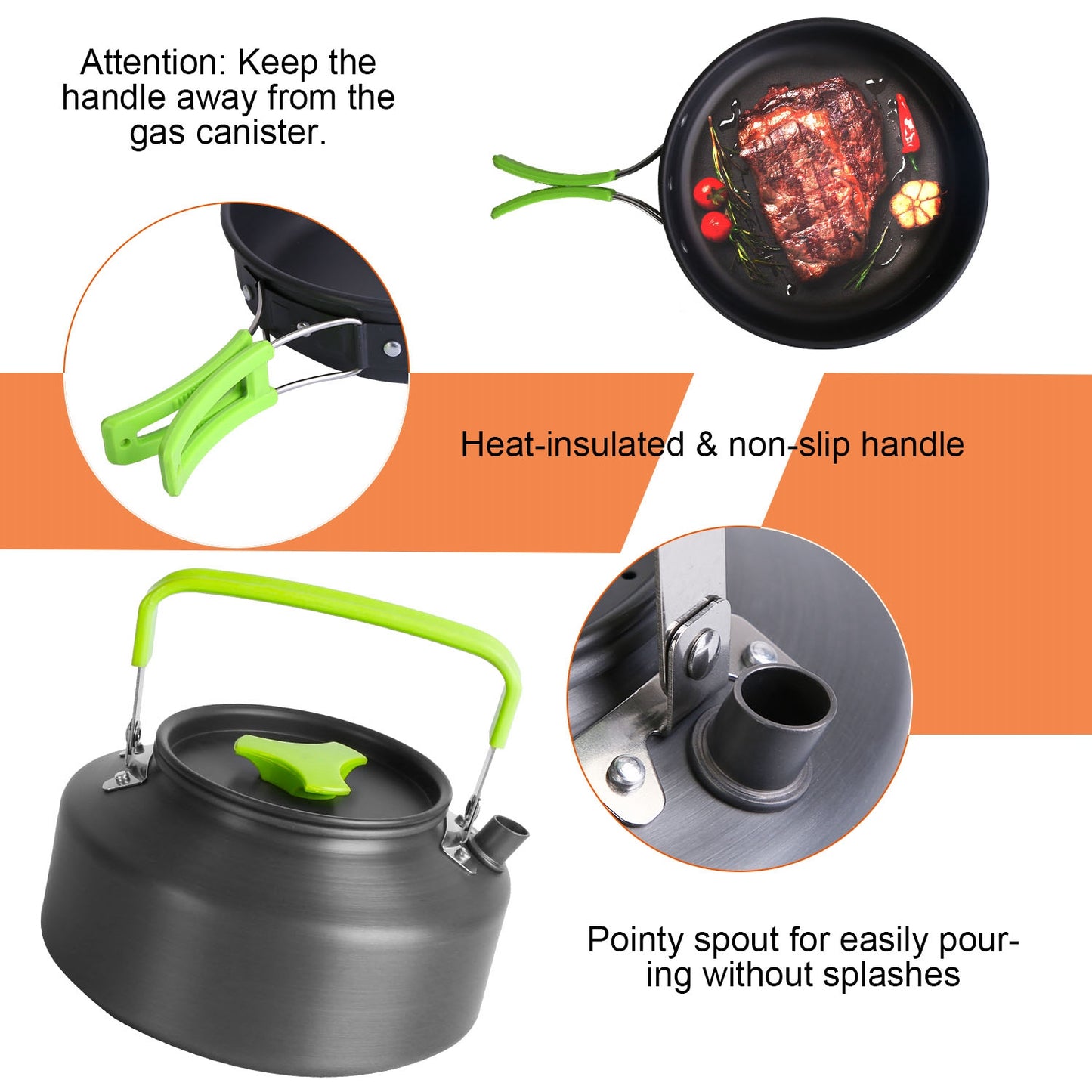 Attention: Keep the handle away from the gas canister.

Heat-insulated & non-slip handle

Pointy spout for easily pouring without splashes