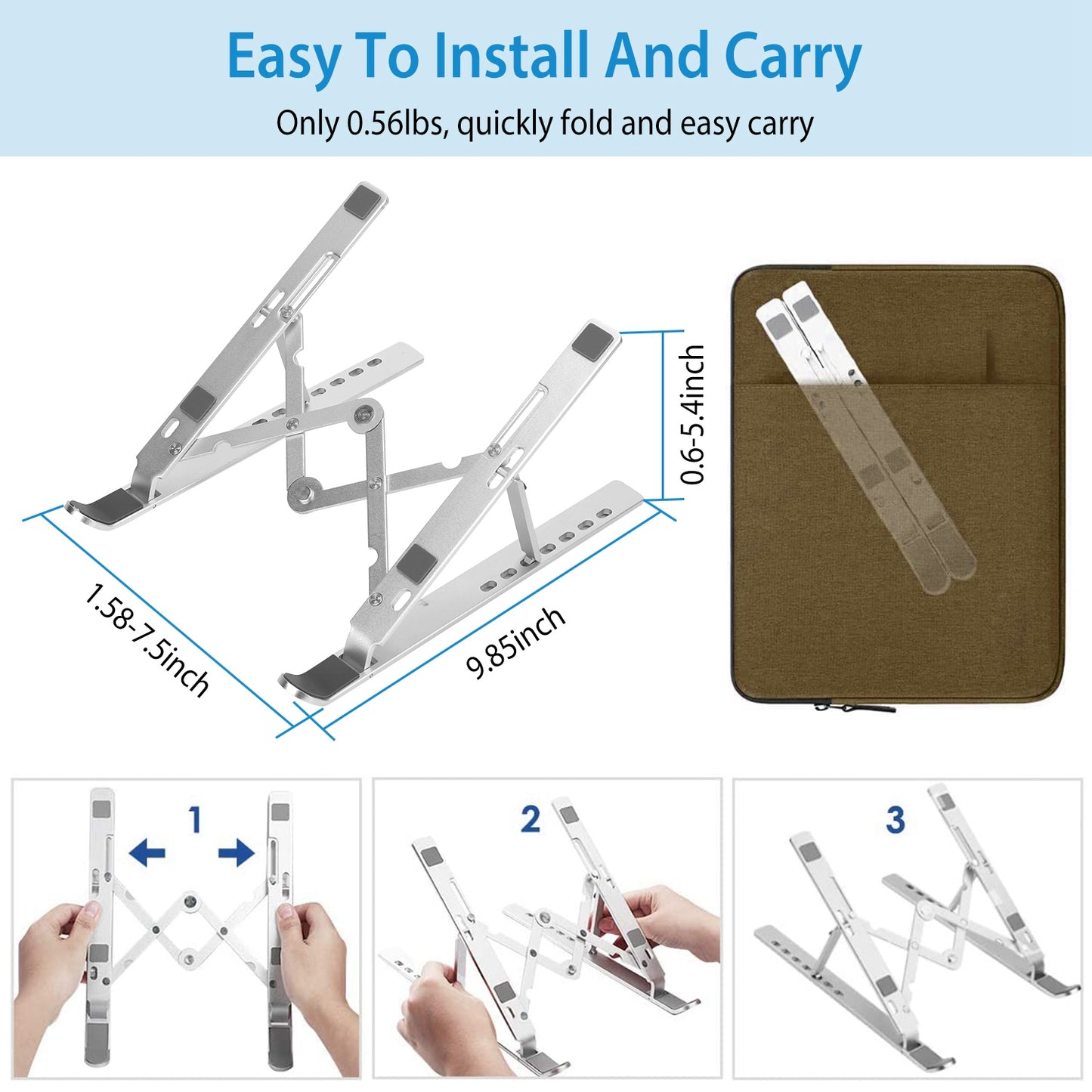 Easy To Install And Carry

Only 0.56lbs, quickly fold and easy carry

0.6-5.4inch

1.58-7.5inch

9.85inch

1

2

3