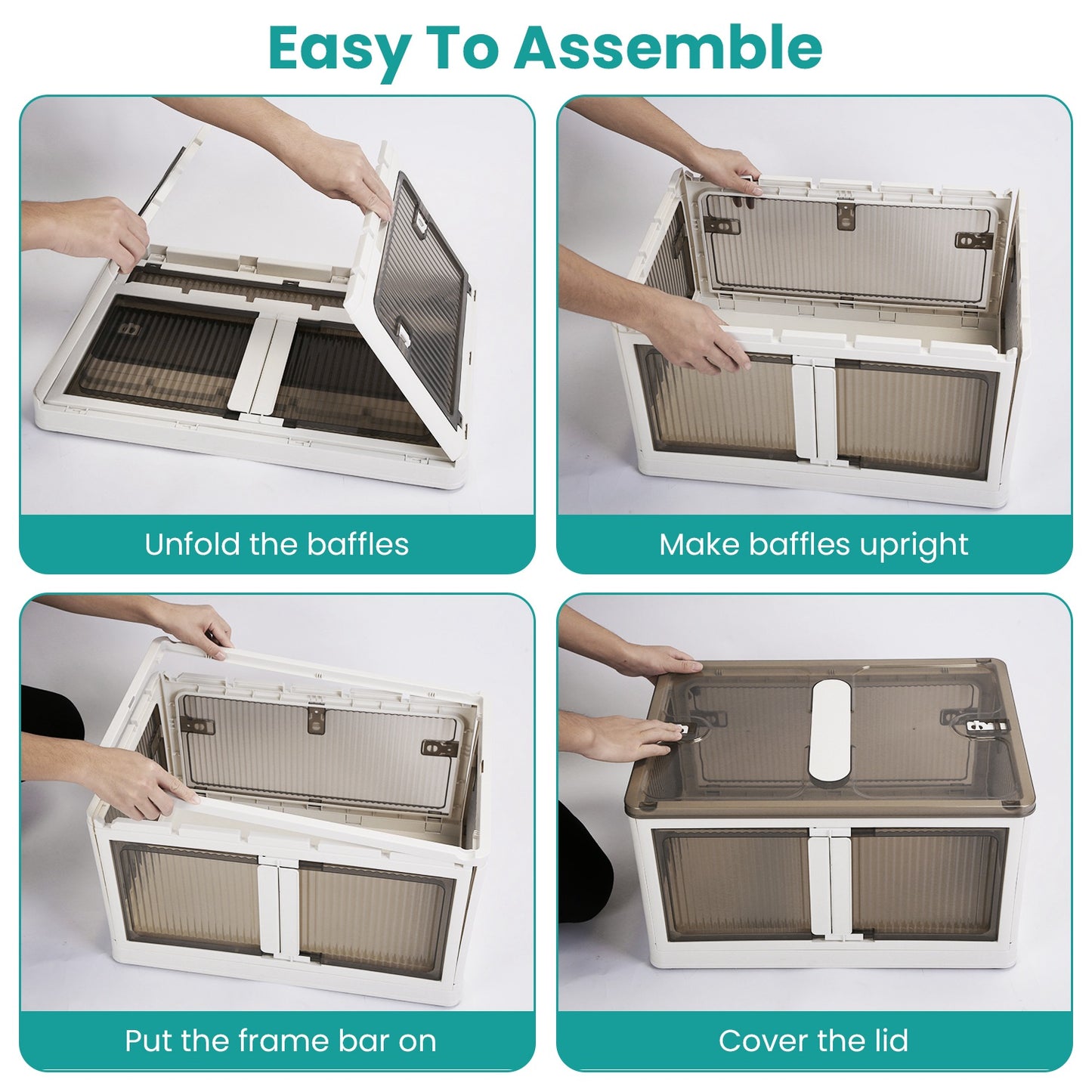 Easy To Assemble

Unfold the baffles

Make baffles upright

Put the frame bar on

Cover the lid