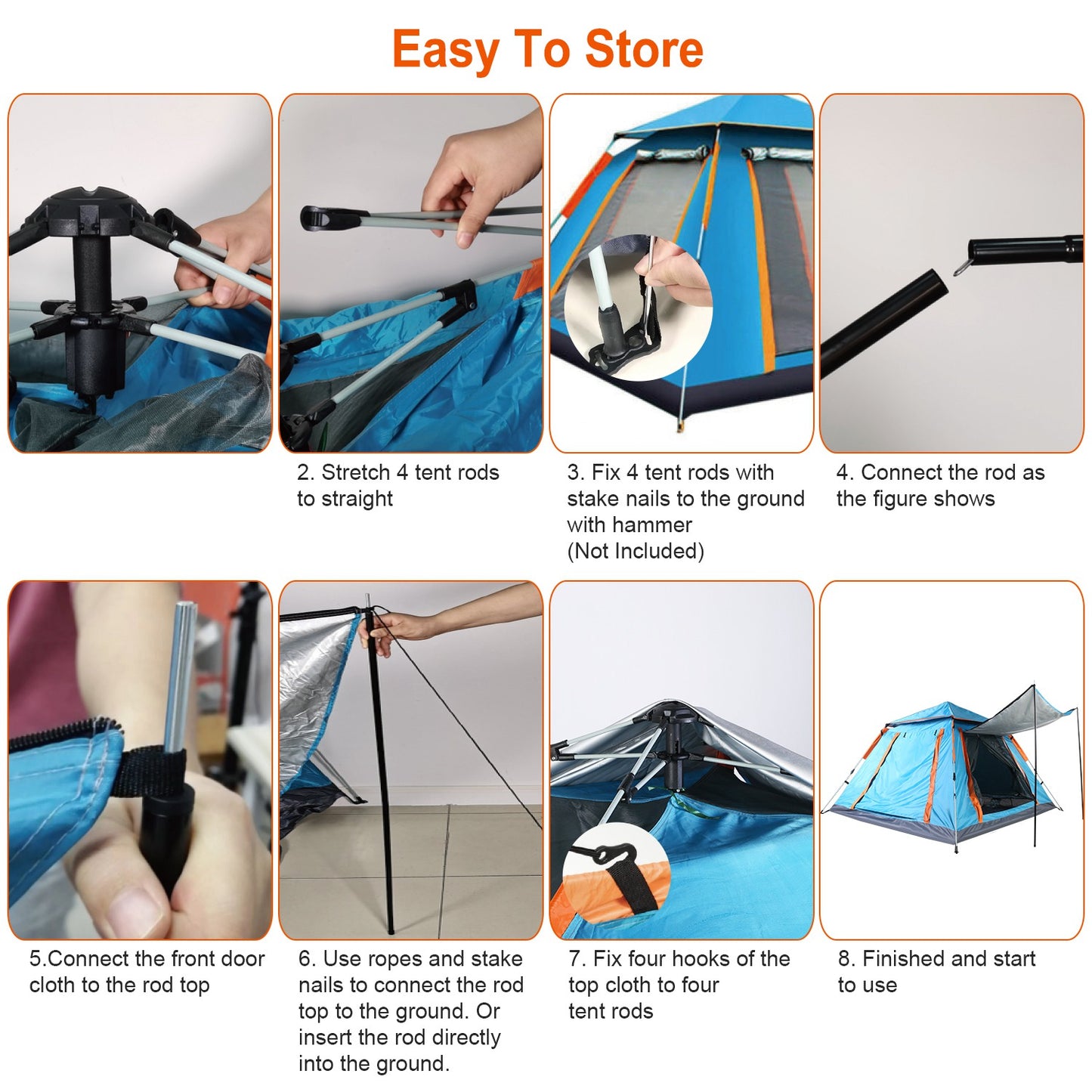 Easy To Store

2. Stretch 4 tent rods to straight

3. Fix 4 tent rods with stake nails to the ground with hammer (Not Included)

4. Connect the rod as the figure shows

5.Connect the front door cloth to the rod top

6. Use ropes and stake nails to connect the rod top to the ground. Or insert the rod directly into the ground.

7. Fix four hooks of the top cloth to four tent rods

8. Finished and start to use