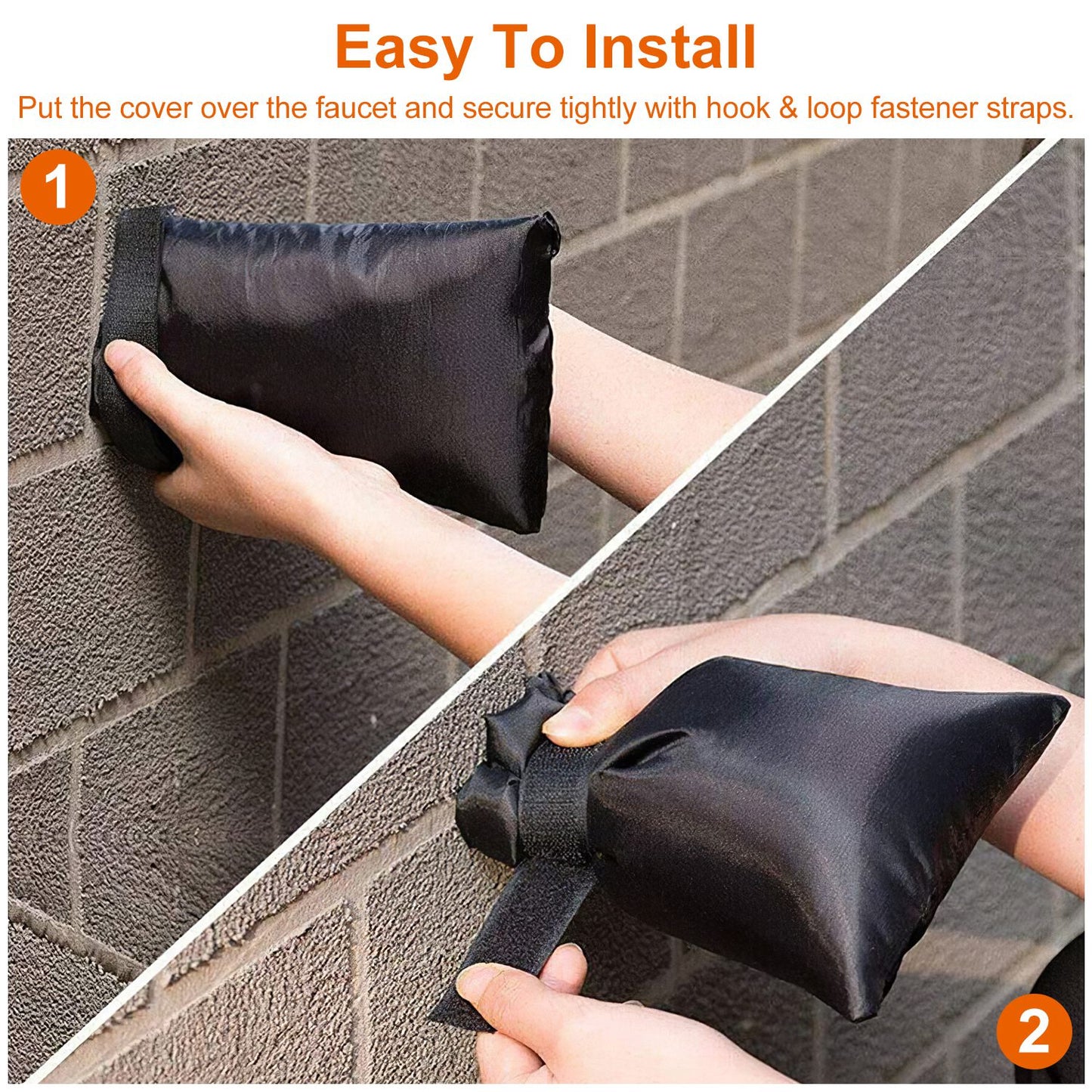 Easy To Install

Put the cover over the faucet and secure tightly with hook & loop fastener straps.

1

2