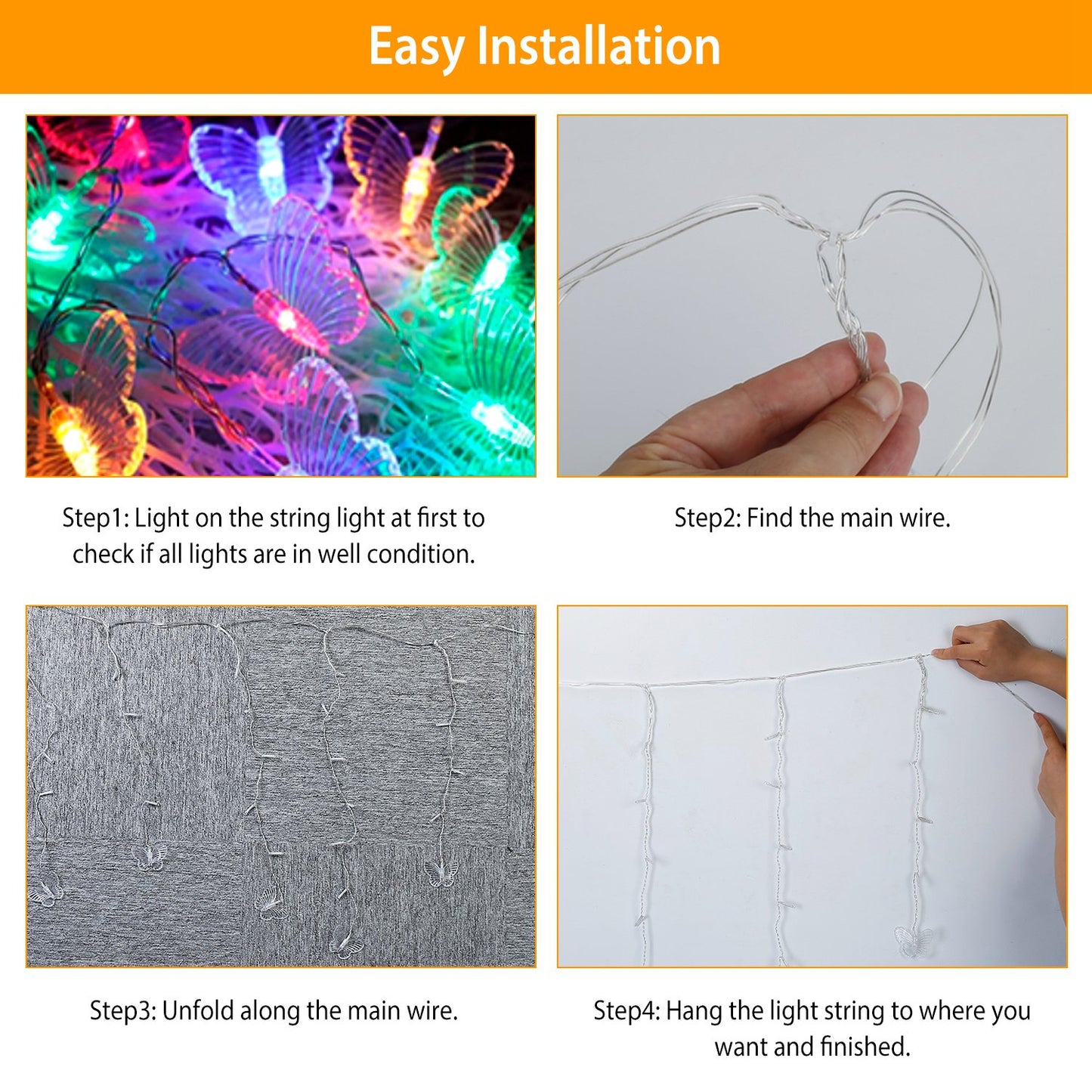 Easy Installation

Step1: Light on the string light at first to check if all lights are in well condition.

Step2: Find the main wire.

Step3: Unfold along the main wire.

Step4: Hang the light string to where you want and finished.