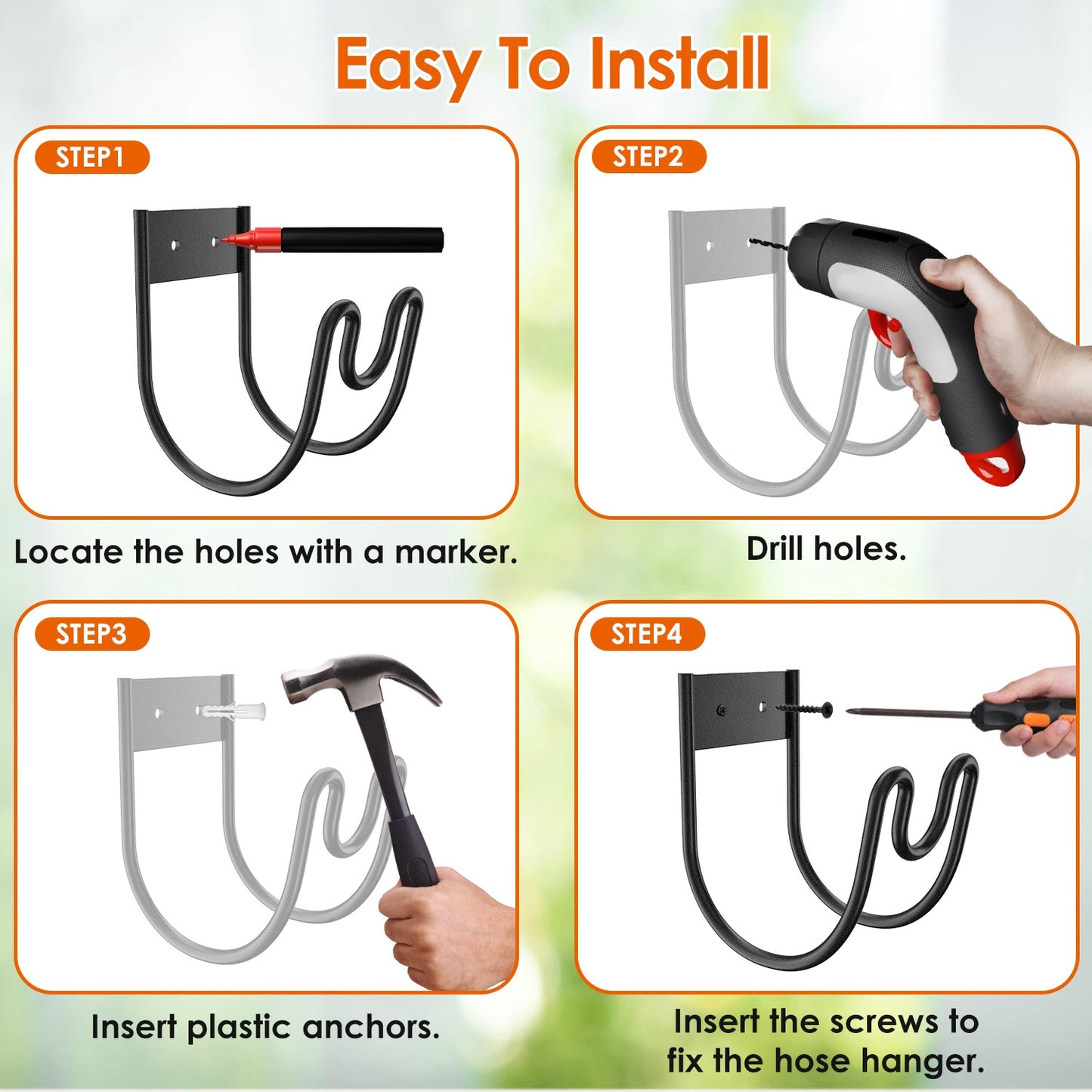 Easy To Install

STEP1

Locate the holes with a marker.

STEP2

Drill holes.

STEP3

Insert plastic anchors.

STEP4

Insert the screws to fix the hose hanger.