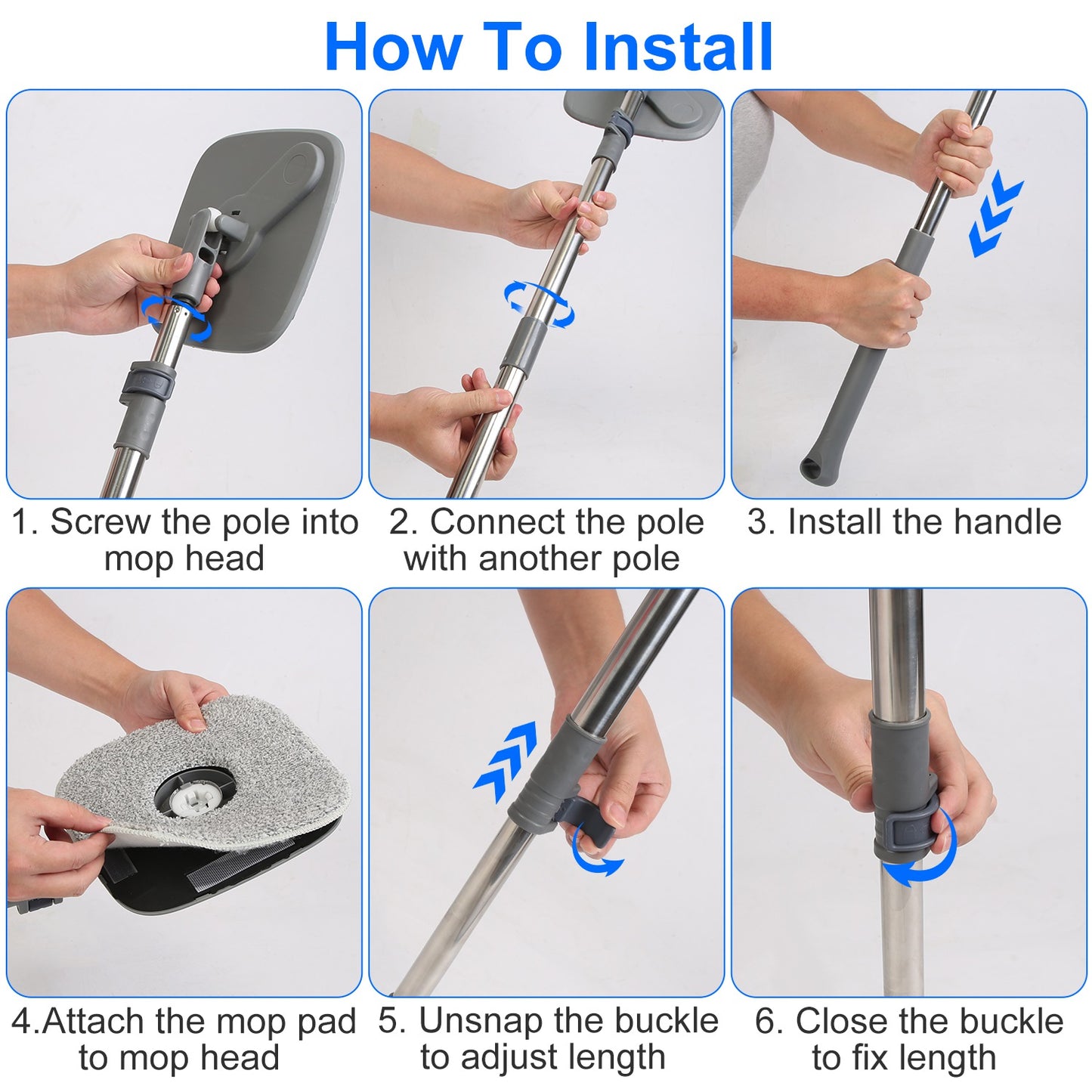 How To Install

1. Screw the pole into mop head

2. Connect the pole with another pole

3. Install the handle

4.Attach the mop pad to mop head

5. Unsnap the buckle to adjust length

6. Close the buckle to fix length