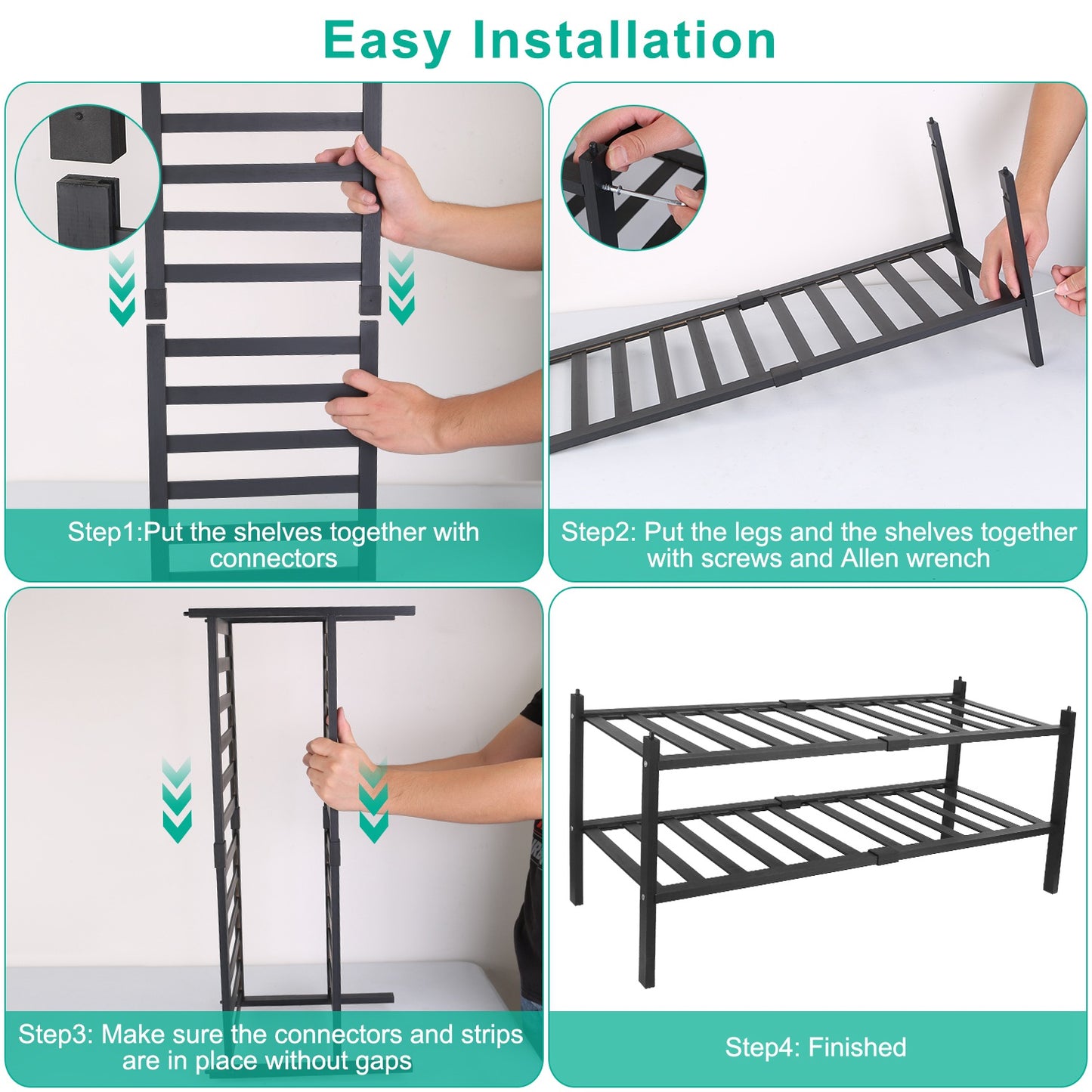 Easy Installation

Step1:Put the shelves together with connectors

Step2: Put the legs and the shelves together with screws and Allen wrench

Step3: Make sure the connectors and strips are in place without gaps

Step4: Finished