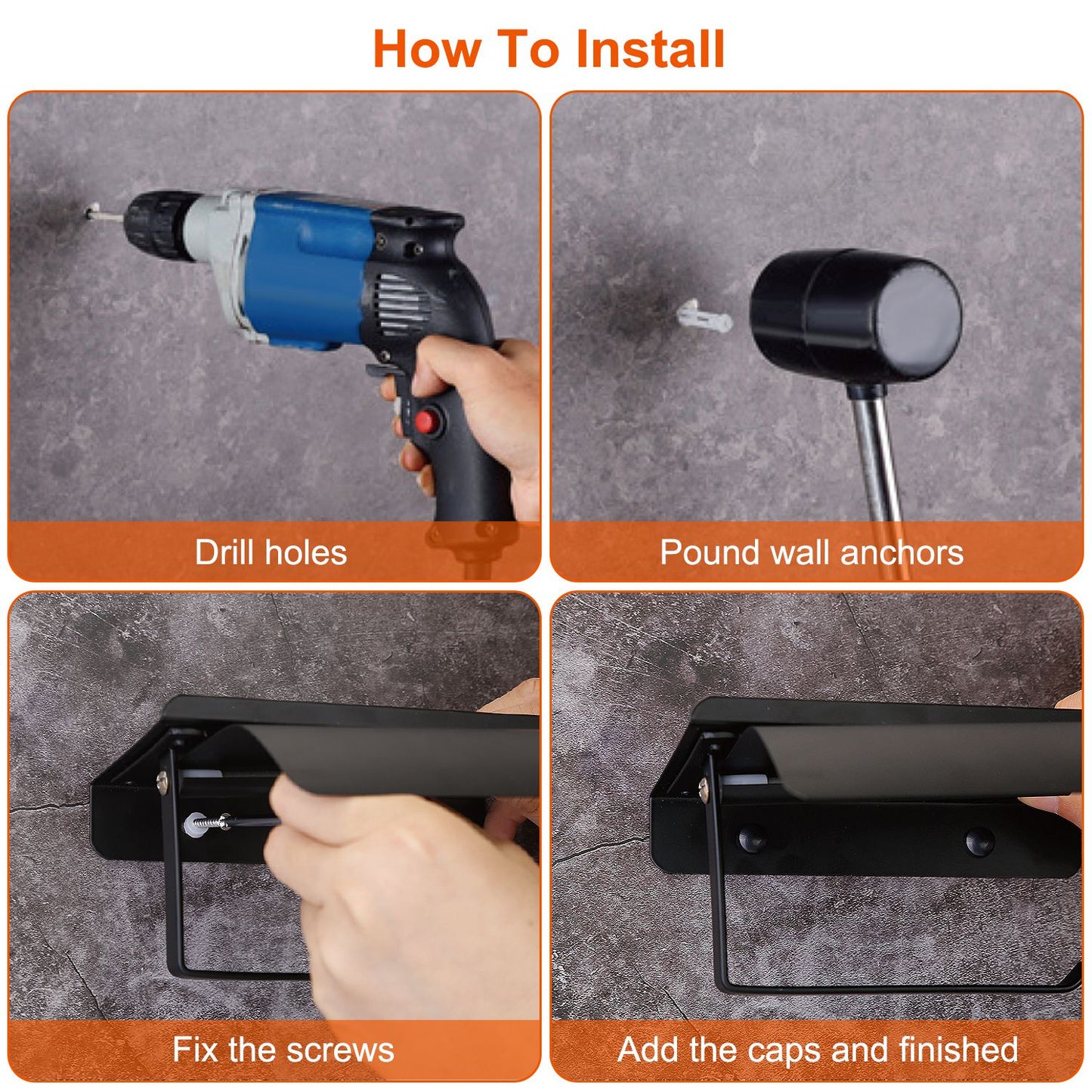 How To Install

Drill holes

Pound wall anchors

Fix the screws

Add the caps and finished