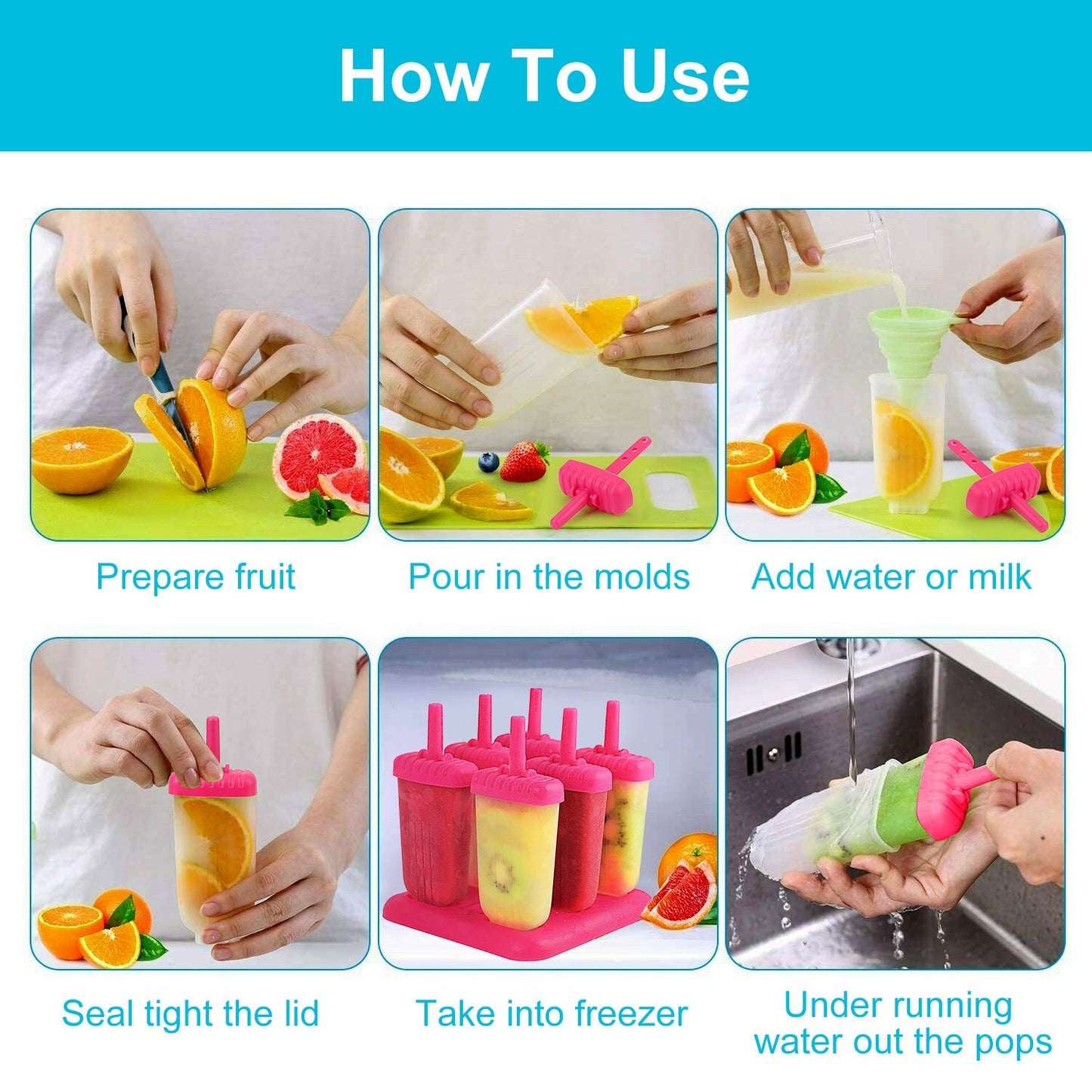 How To Use

Prepare fruit

Pour in the molds

Add water or milk

Seal tight the lid

Take into freezer

Under running water out the pops