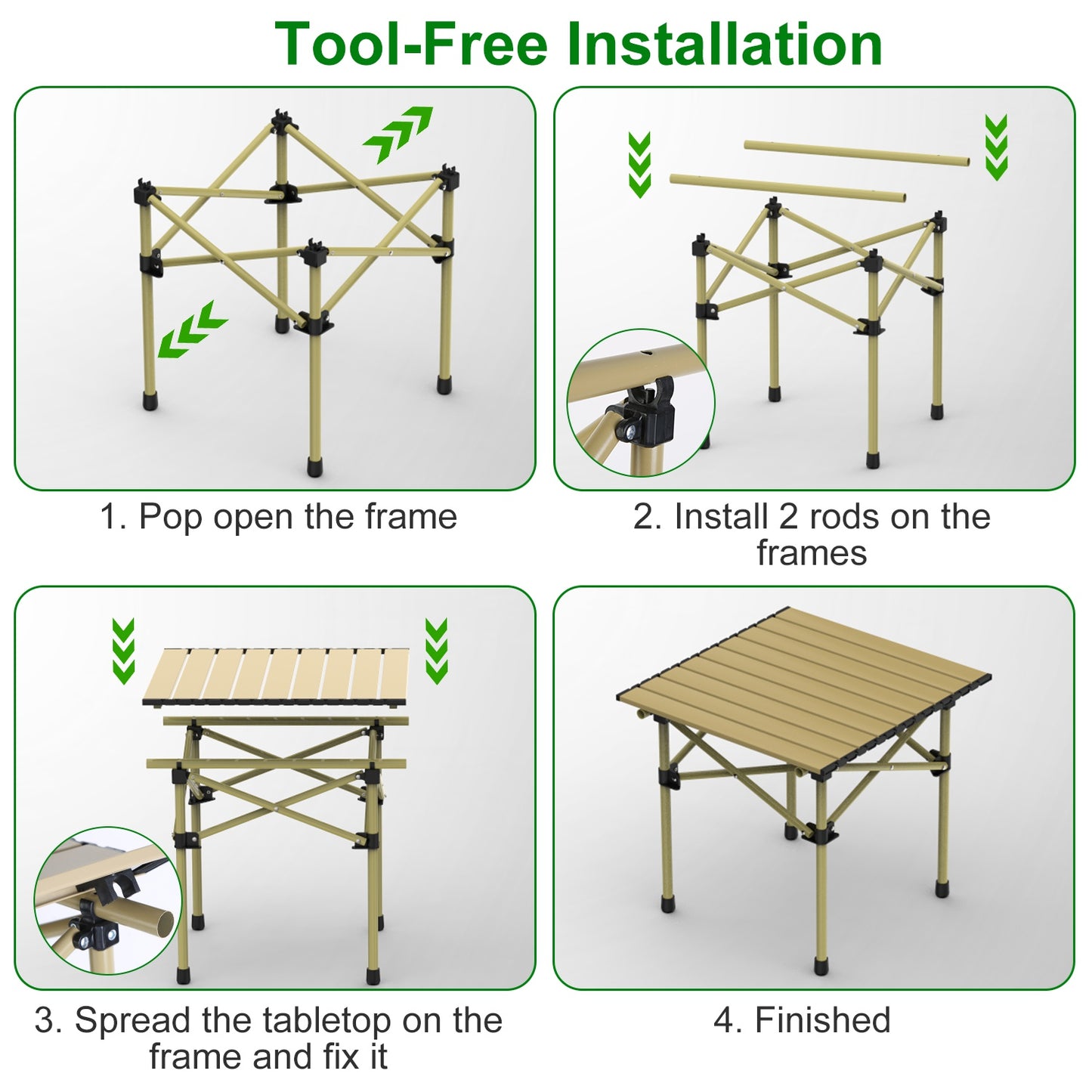 Tool-Free Installation

1. Pop open the frame

2. Install 2 rods on the frames

3. Spread the tabletop on the frame and fix it

4. Finished