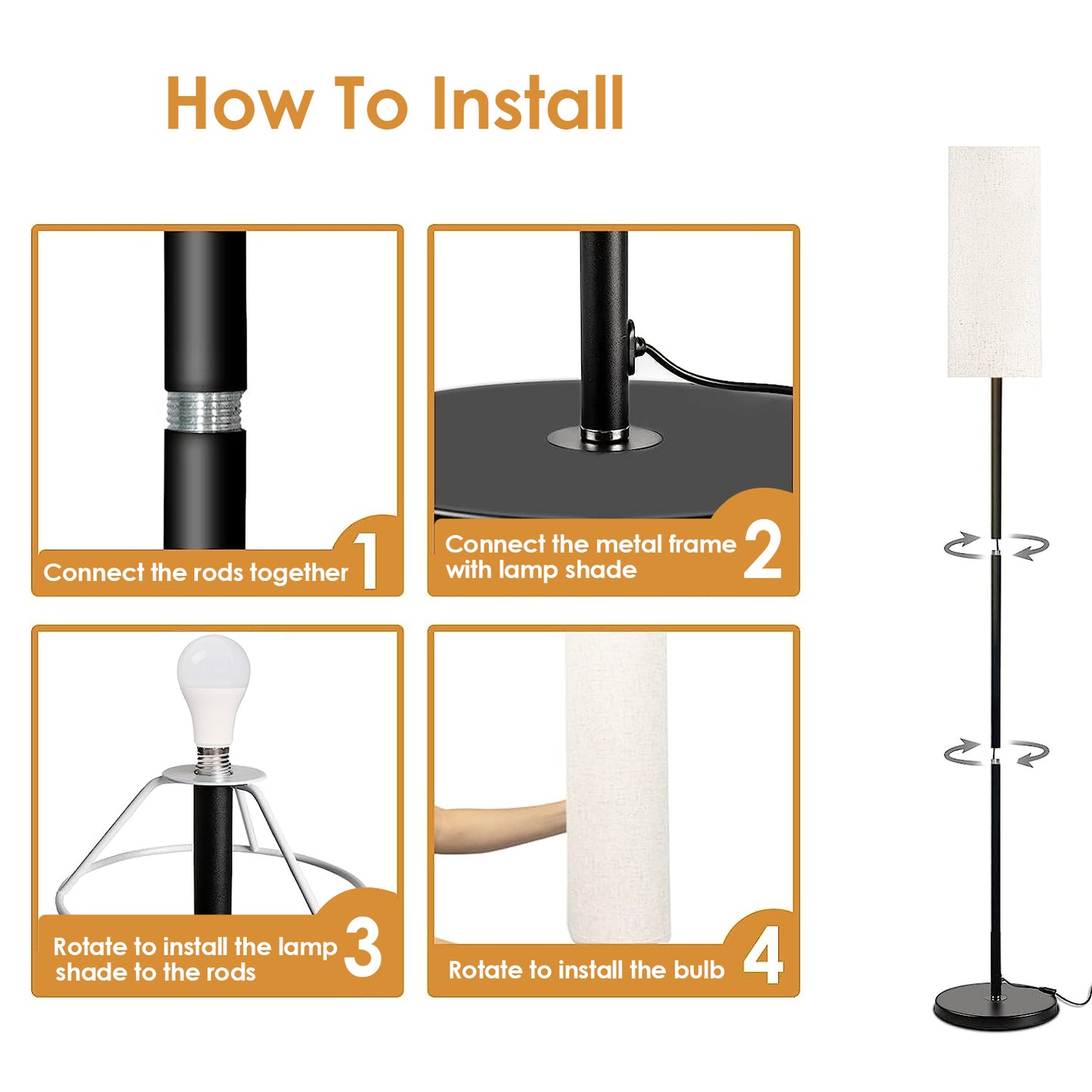 How To Install

Connect the rods together 1

Connect the metal frame with lamp shade 2

Rotate to install the lamp shade to the rods 3

Rotate to install the bulb 4