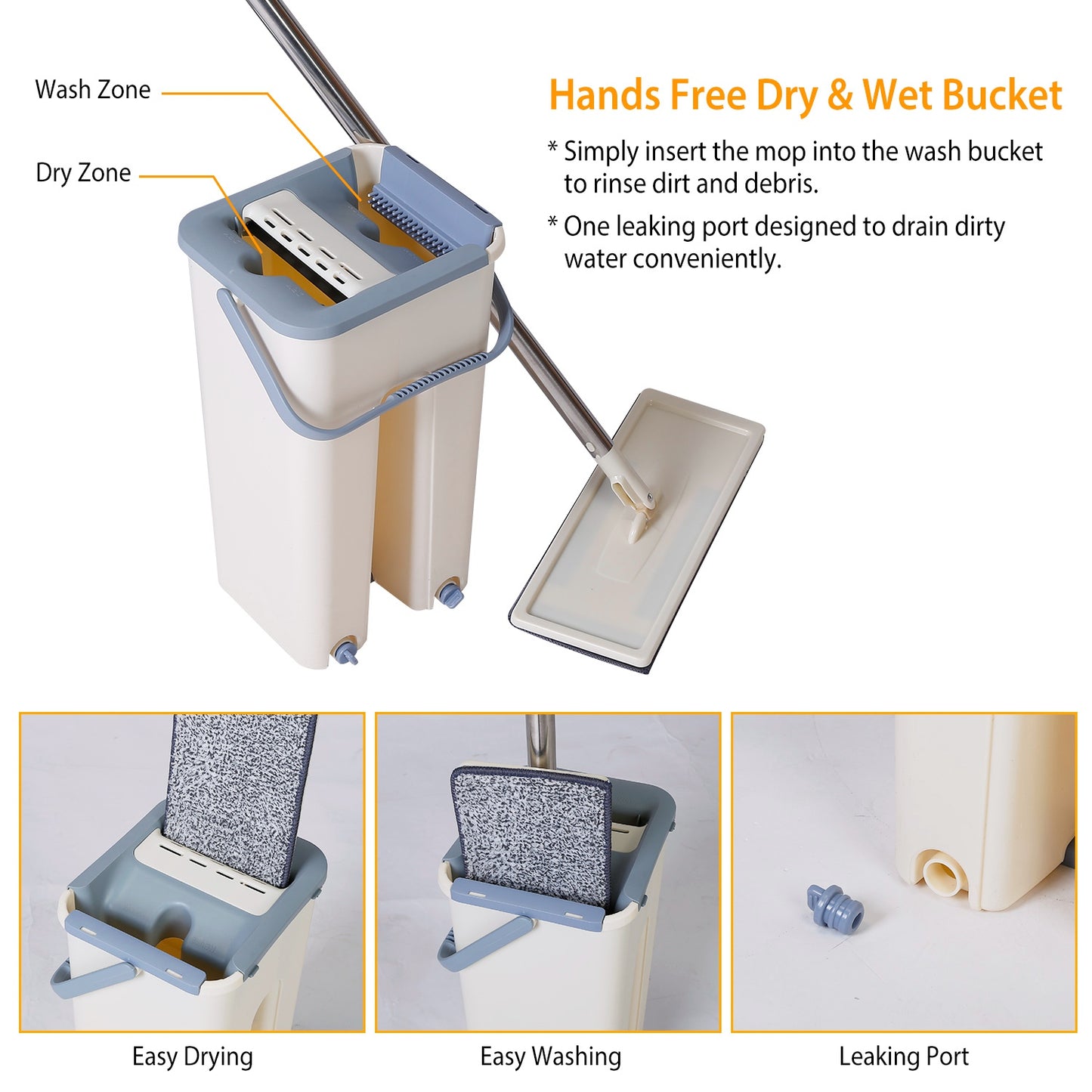 Wash Zone

Dry Zone

Hands Free Dry & Wet Bucket

* Simply insert the mop into the wash bucket to rinse dirt and debris.

* One leaking port designed to drain dirty water conveniently.

Easy Drying

Easy Washing

Leaking Port