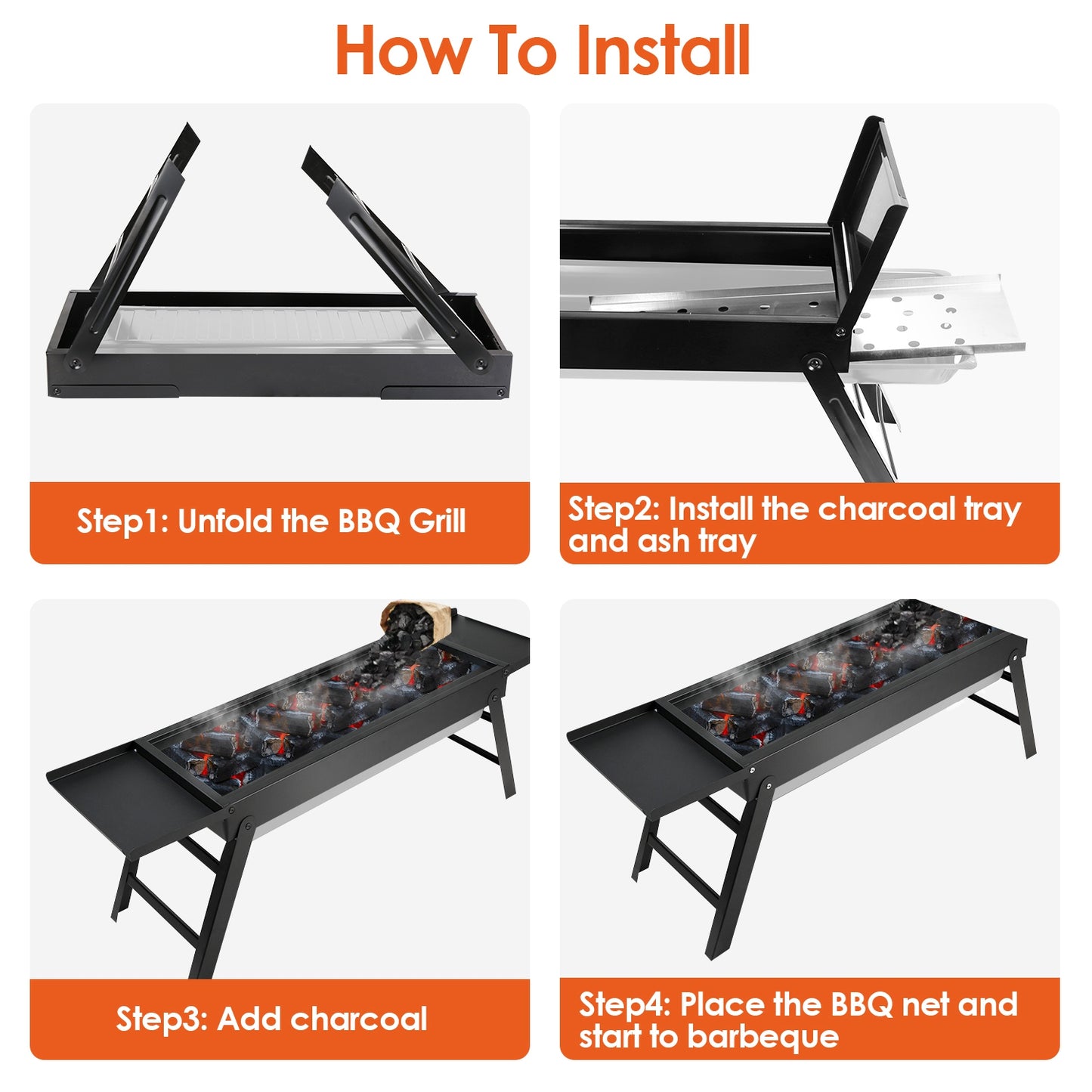 How To Install

Step1: Unfold the BBQ Grill

Step2: Install the charcoal tray and ash tray

Step3: Add charcoal

Step4: Place the BBQ net and start to barbeque