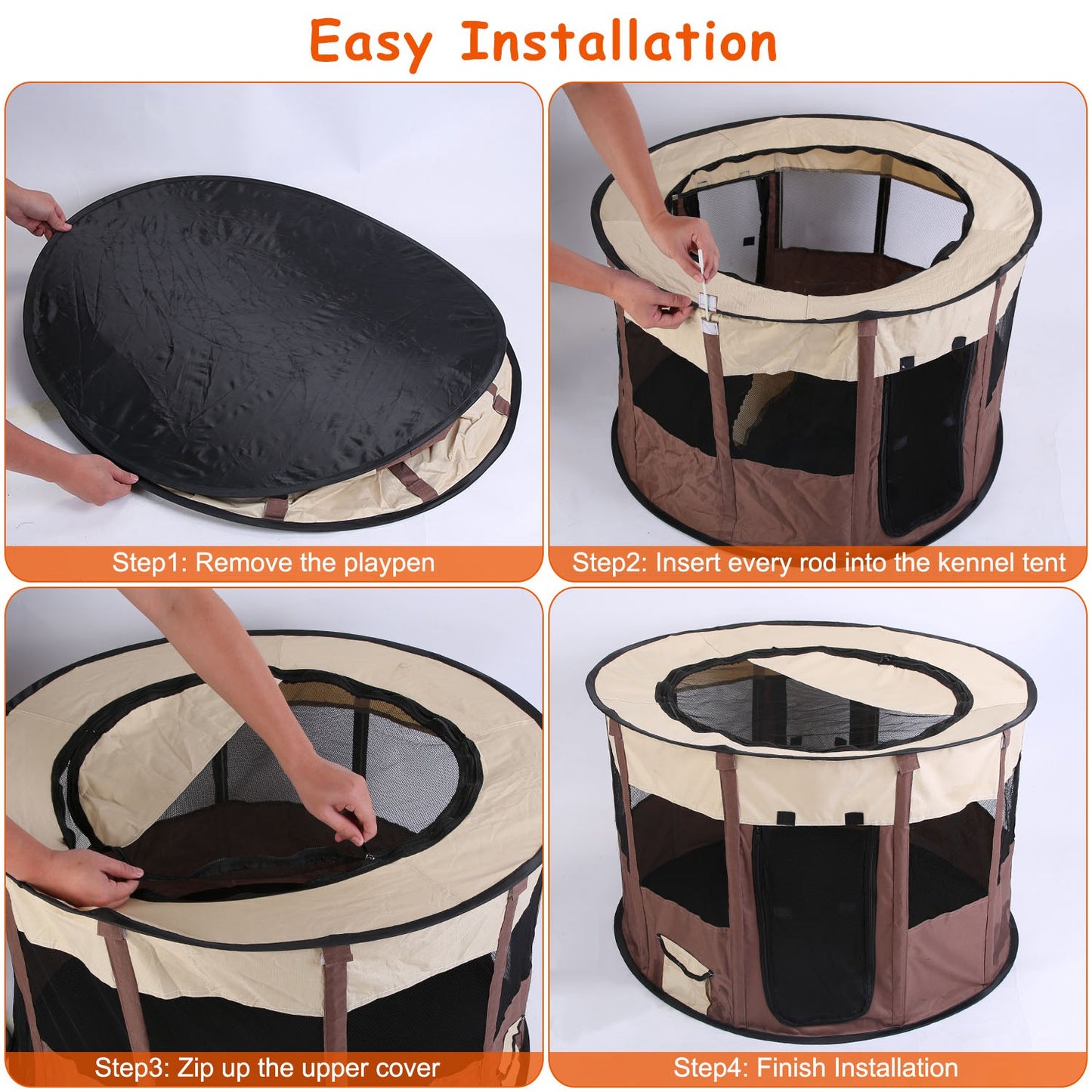 Easy Installation

Step1: Remove the playpen

Step2: Insert every rod into the kennel tent

Step3: Zip up the upper cover

Step4: Finish Installation