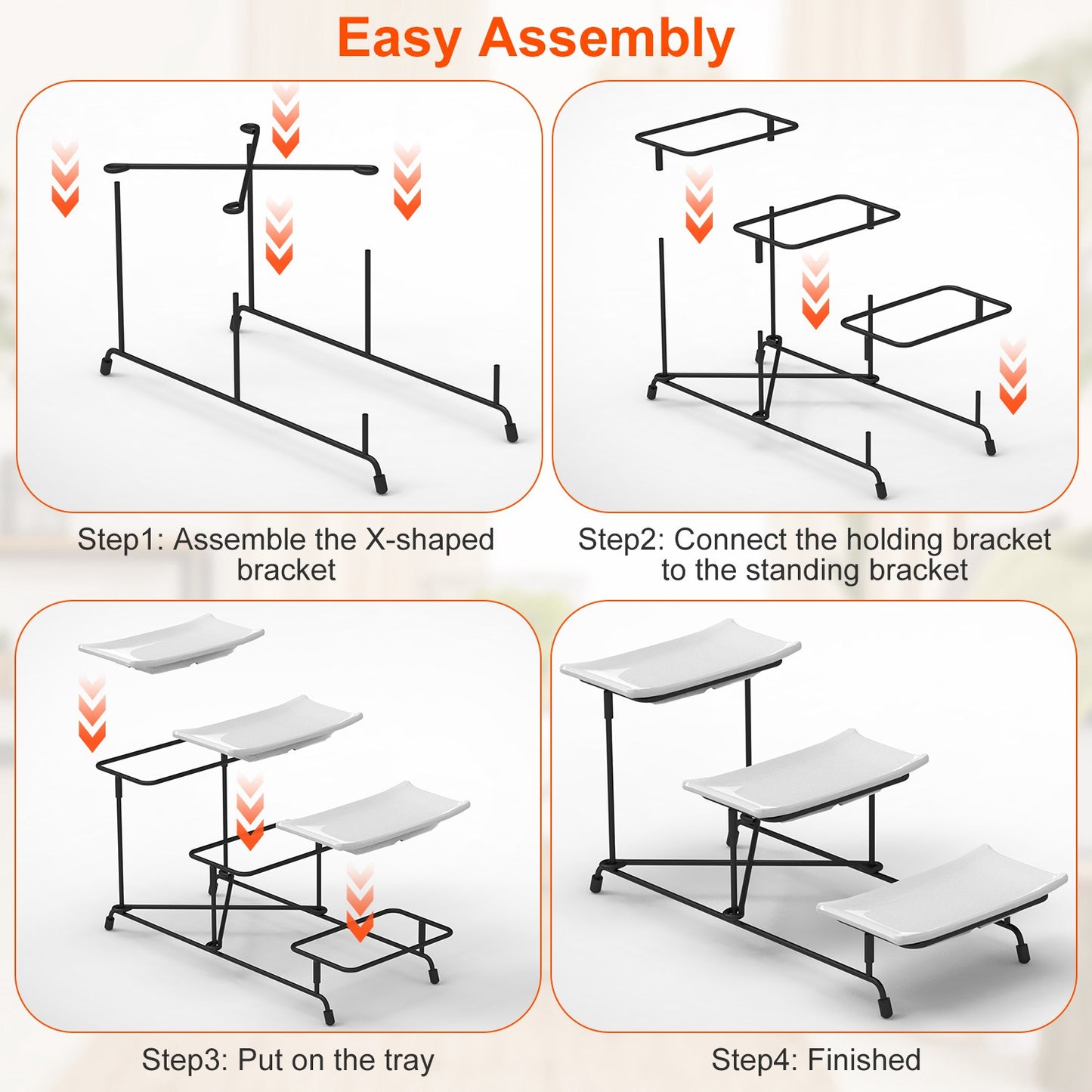 Easy Assembly

Step1: Assemble the X-shaped bracket

Step2: Connect the holding bracket to the standing bracket

Step3: Put on the tray

Step4: Finished