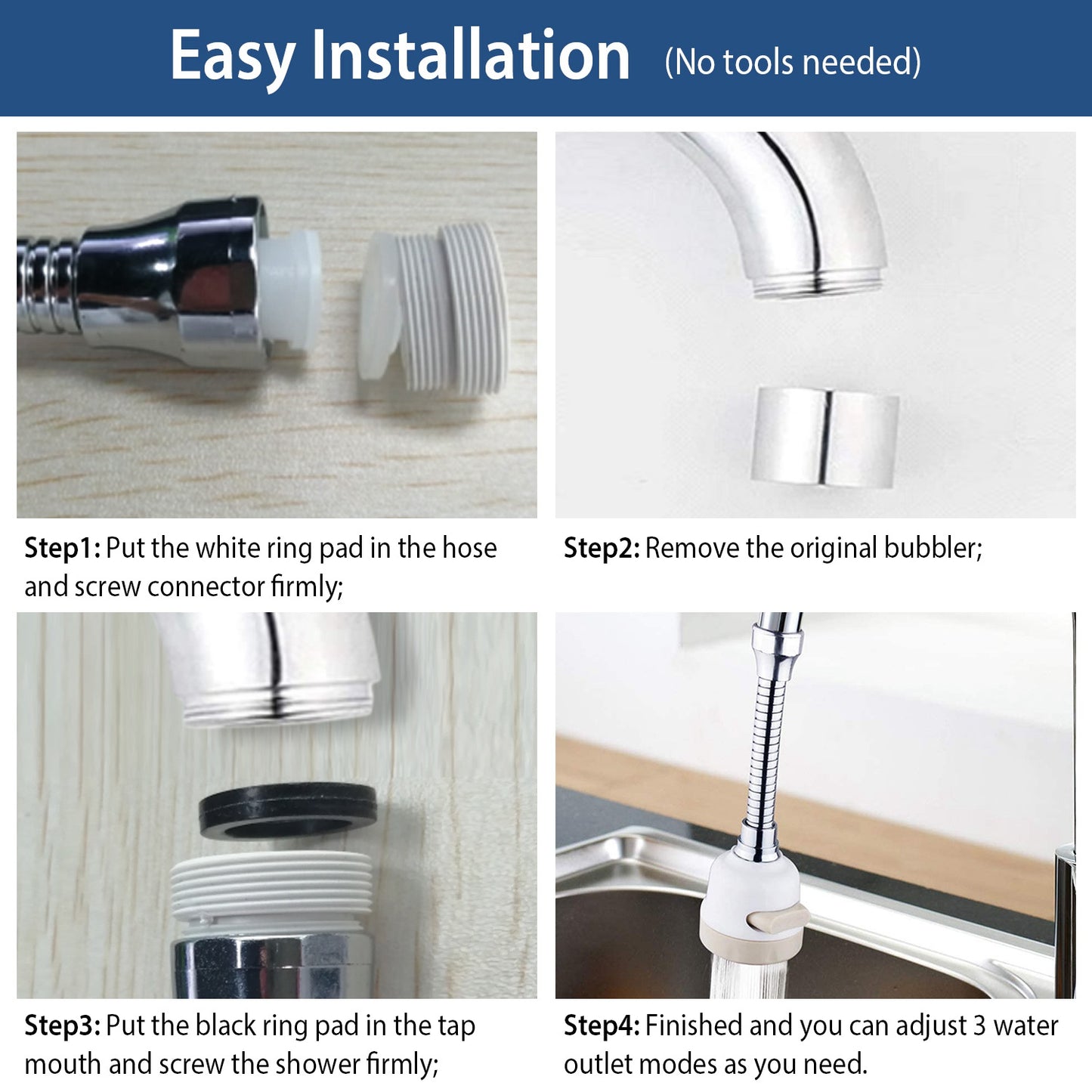 Easy Installation (No tools needed)

Step1: Put the white ring pad in the hose and screw connector firmly;

Step2: Remove the original bubbler;

Step3: Put the black ring pad in the tap mouth and screw the shower firmly;

Step4: Finished and you can adjust 3 water outlet modes as you need.